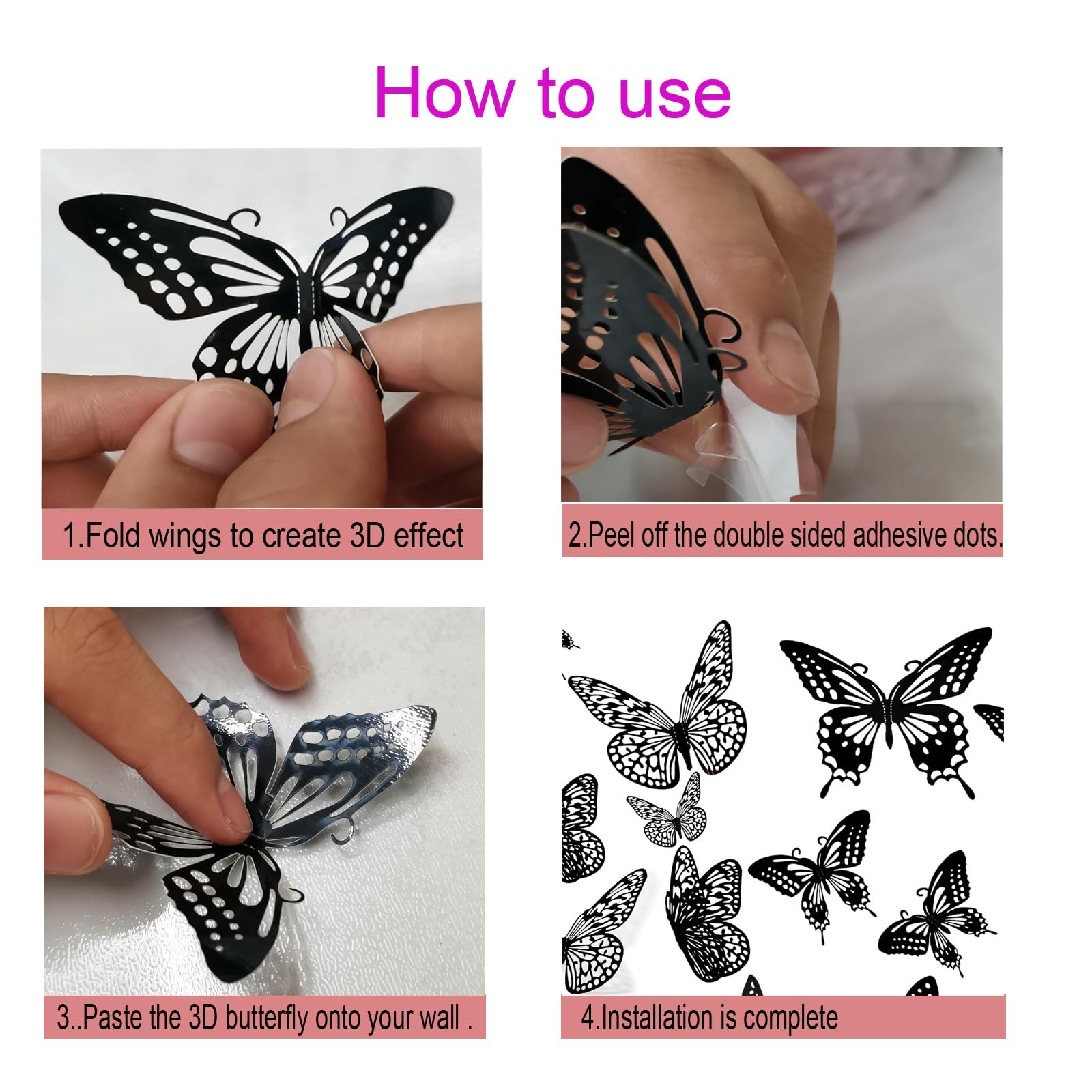 How to use

1.Fold wings to create 3D effect

2.Peel off the double sided adhesive dots.

3..Paste the 3D butterfly onto your wall .

4.Installation is complete