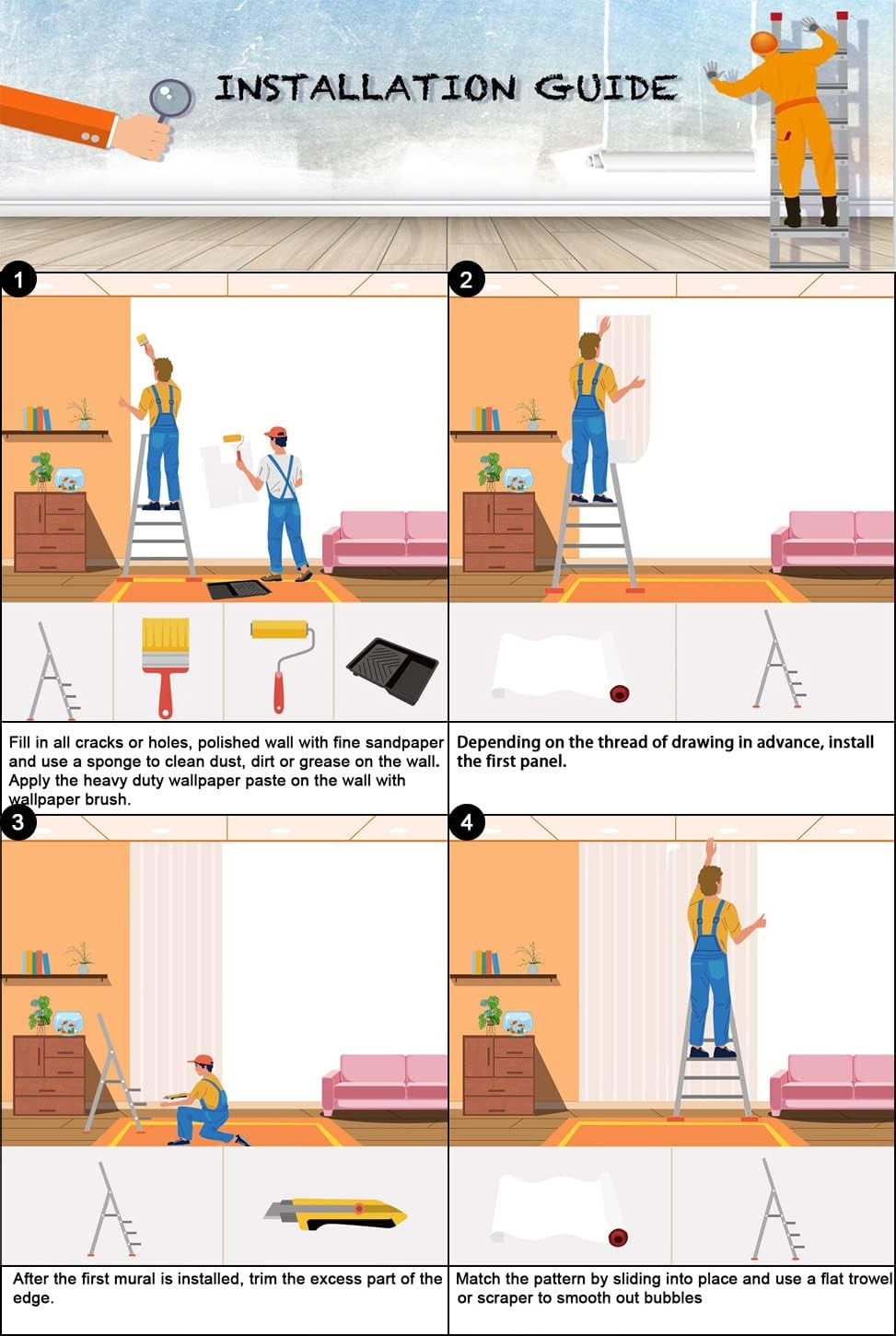 INSTALLATION GUIDE

1

Fill in all cracks or holes, polished wall with fine sandpaper and use a sponge to clean dust, dirt or grease on the wall. Apply the heavy duty wallpaper paste on the wall with wallpaper brush.

2

Depending on the thread of drawing in advance, install the first panel.

3

After the first mural is installed, trim the excess part of the edge.

4

Match the pattern by sliding into place and use a flat trowel or scraper to smooth out bubbles