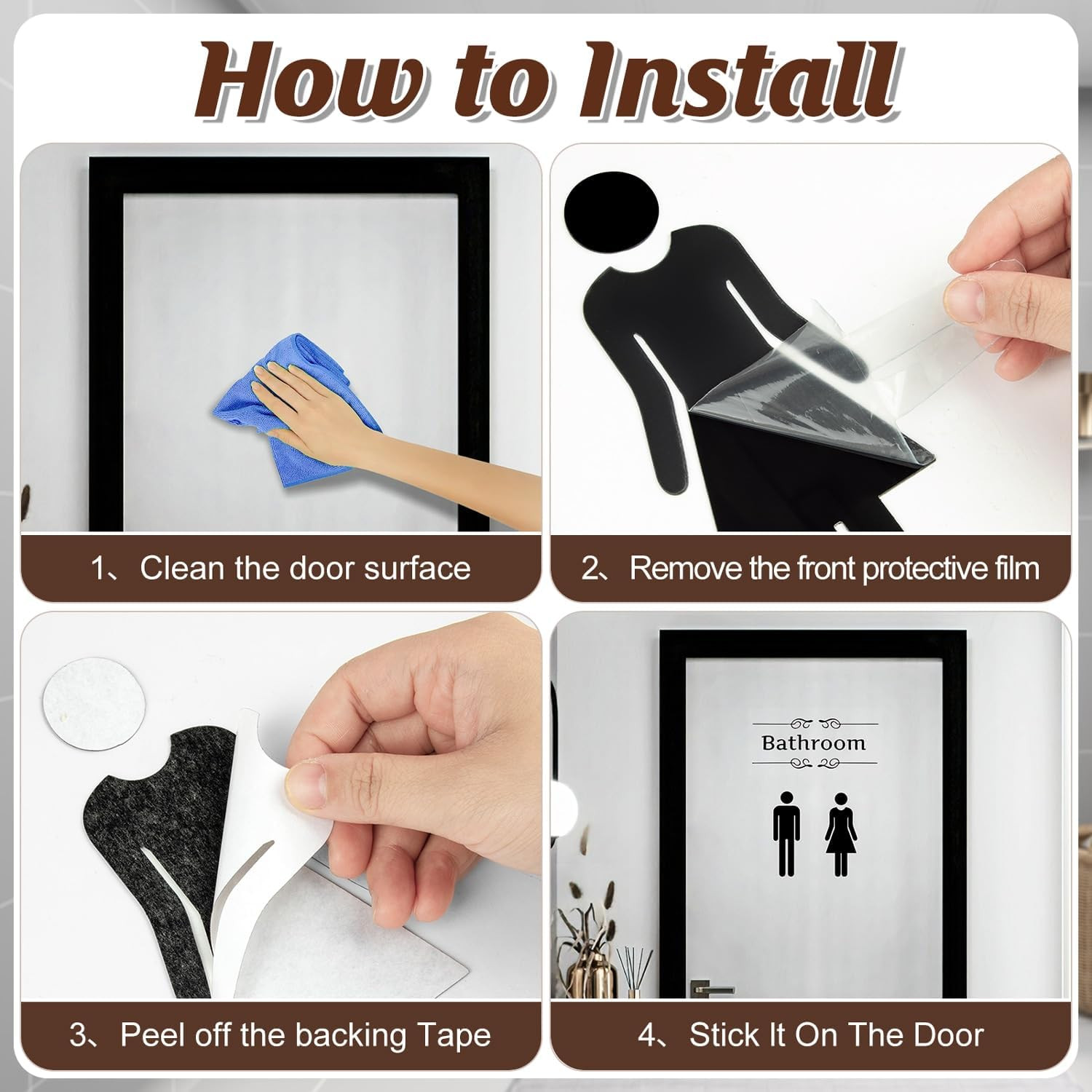 How to Install

1、Clean the door surface

2、Remove the front protective film

3、Peel off the backing Tape

Bathroom

4、Stick It On The Door