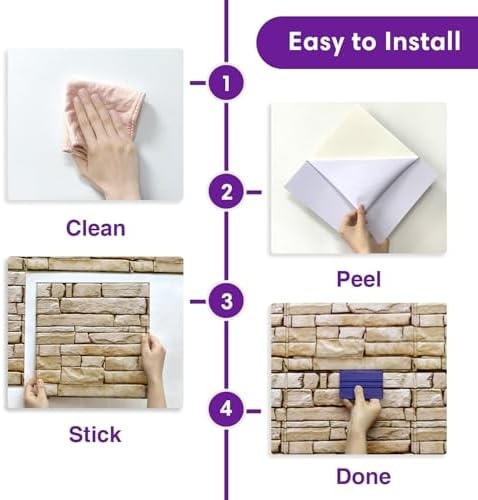 Easy to Install

1

Clean

2

Peel

3

Stick

4

Done