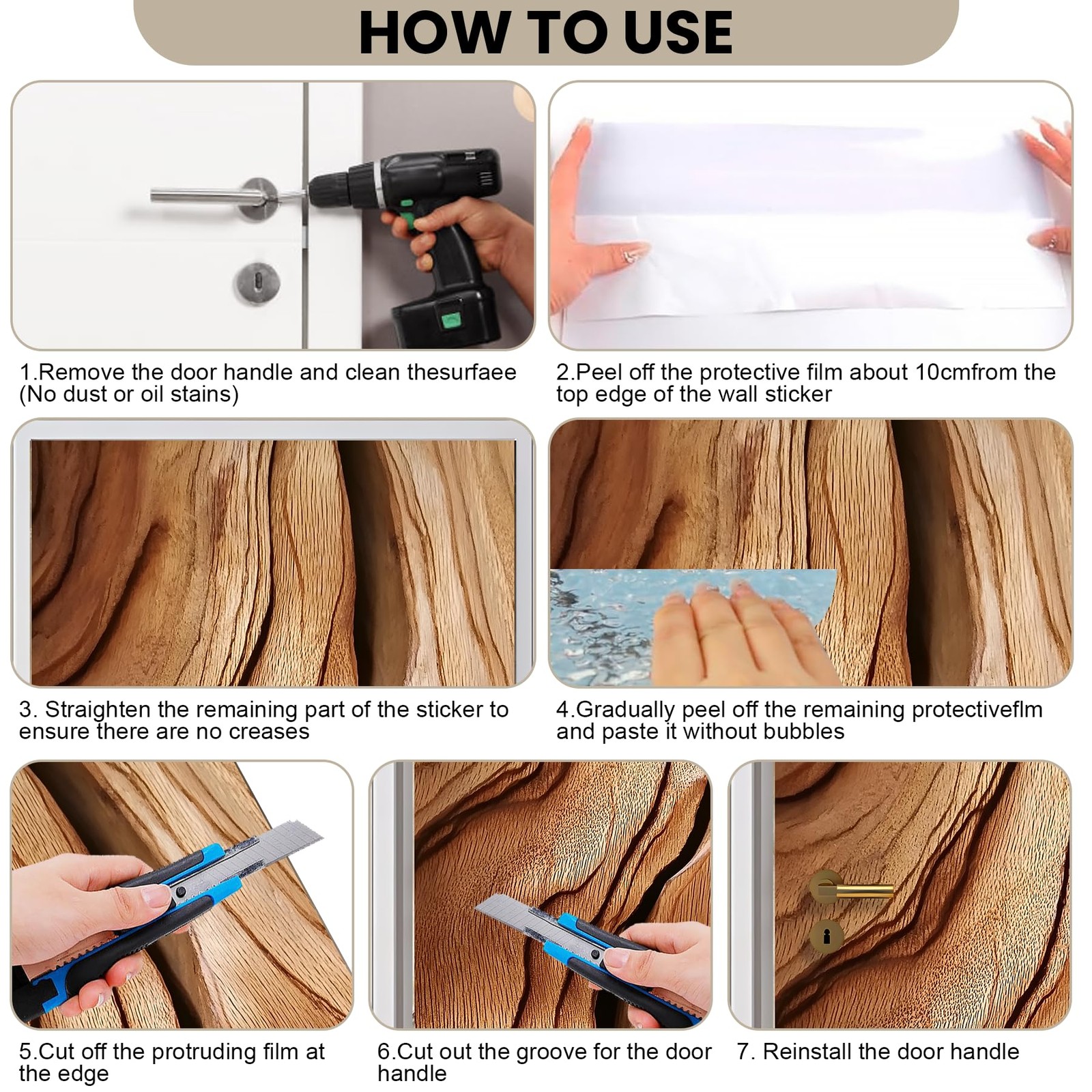 HOW TO USE

1.Remove the door handle and clean thesurfaee (No dust or oil stains)

2.Peel off the protective film about 10cmfrom the top edge of the wall sticker

3. Straighten the remaining part of the sticker to ensure there are no creases

4.Gradually peel off the remaining protectiveflm and paste it without bubbles

5.Cut off the protruding film at the edge

6.Cut out the groove for the door handle

7. Reinstall the door handle