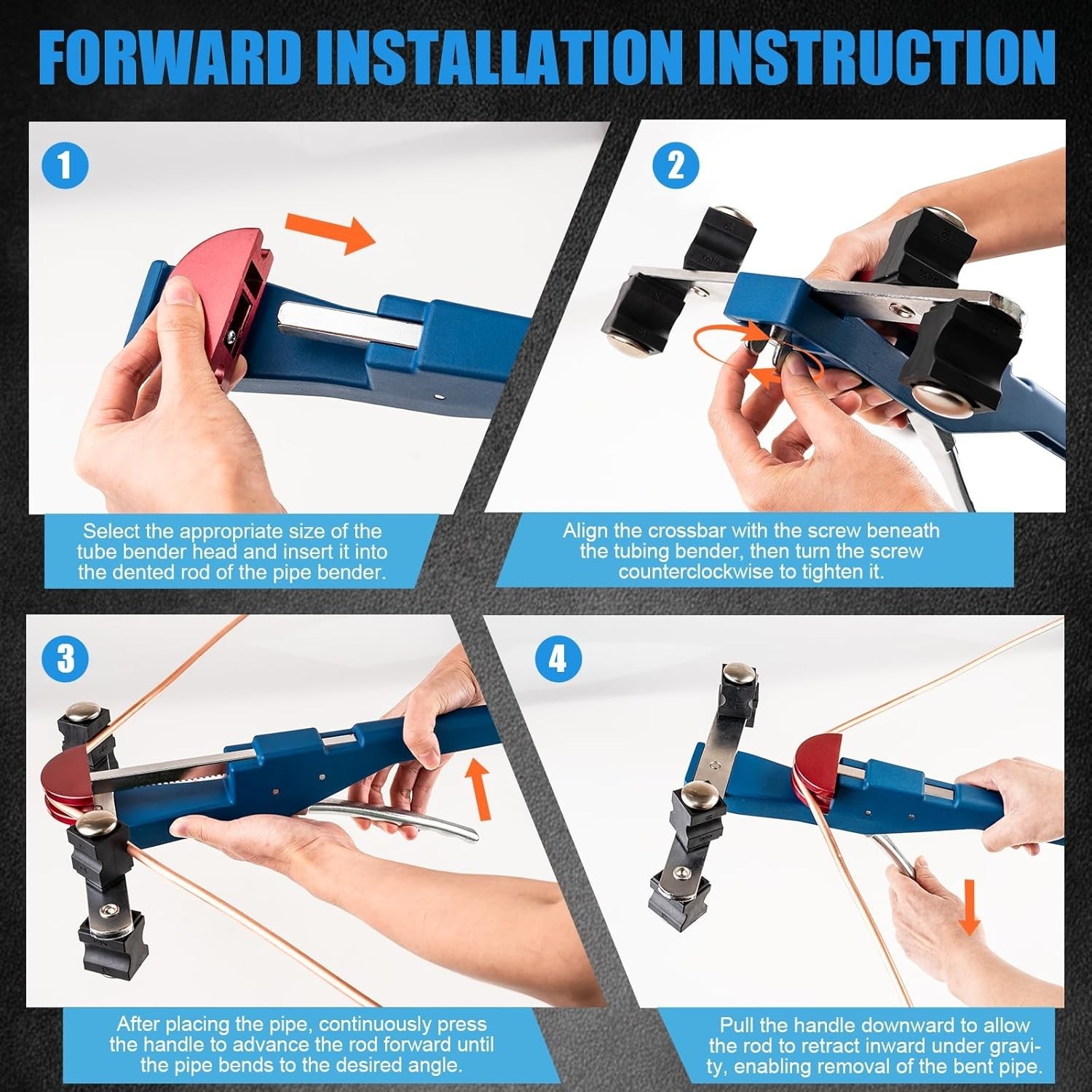 FORWARD INSTALLATION INSTRUCTION

1

Select the appropriate size of the tube bender head and insert it into the dented rod of the pipe bender.

2

Align the crossbar with the screw beneath the tubing bender, then turn the screw counterclockwise to tighten it.

3

After placing the pipe, continuously press the handle to advance the rod forward until the pipe bends to the desired angle.

4

Pull the handle downward to allow the rod to retract inward under gravity, enabling removal of the bent pipe.