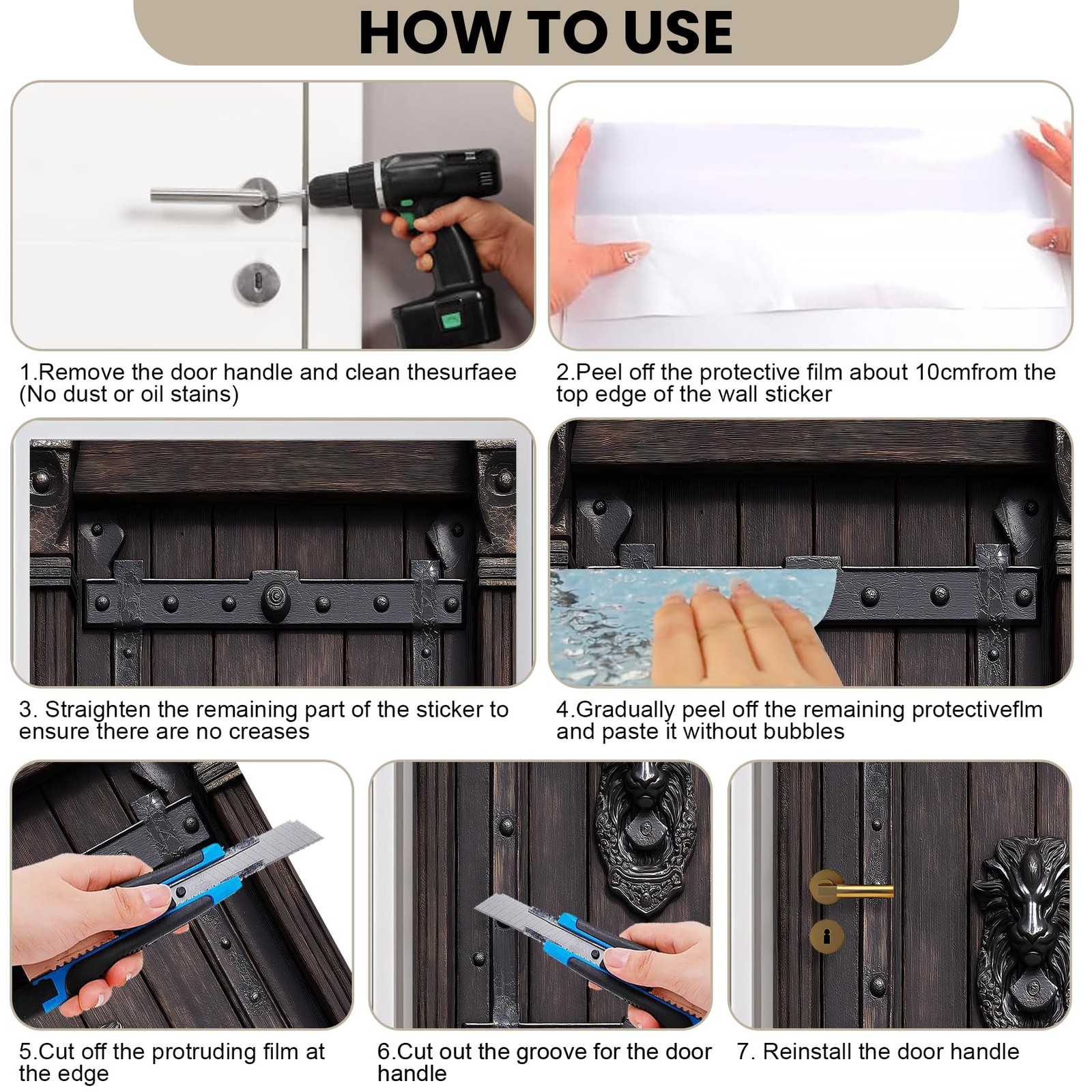 HOW TO USE

1.Remove the door handle and clean thesurfaee (No dust or oil stains)

2.Peel off the protective film about 10cmfrom the top edge of the wall sticker

3. Straighten the remaining part of the sticker to ensure there are no creases

4.Gradually peel off the remaining protectiveflm and paste it without bubbles

5.Cut off the protruding film at the edge

6.Cut out the groove for the door handle

7. Reinstall the door handle