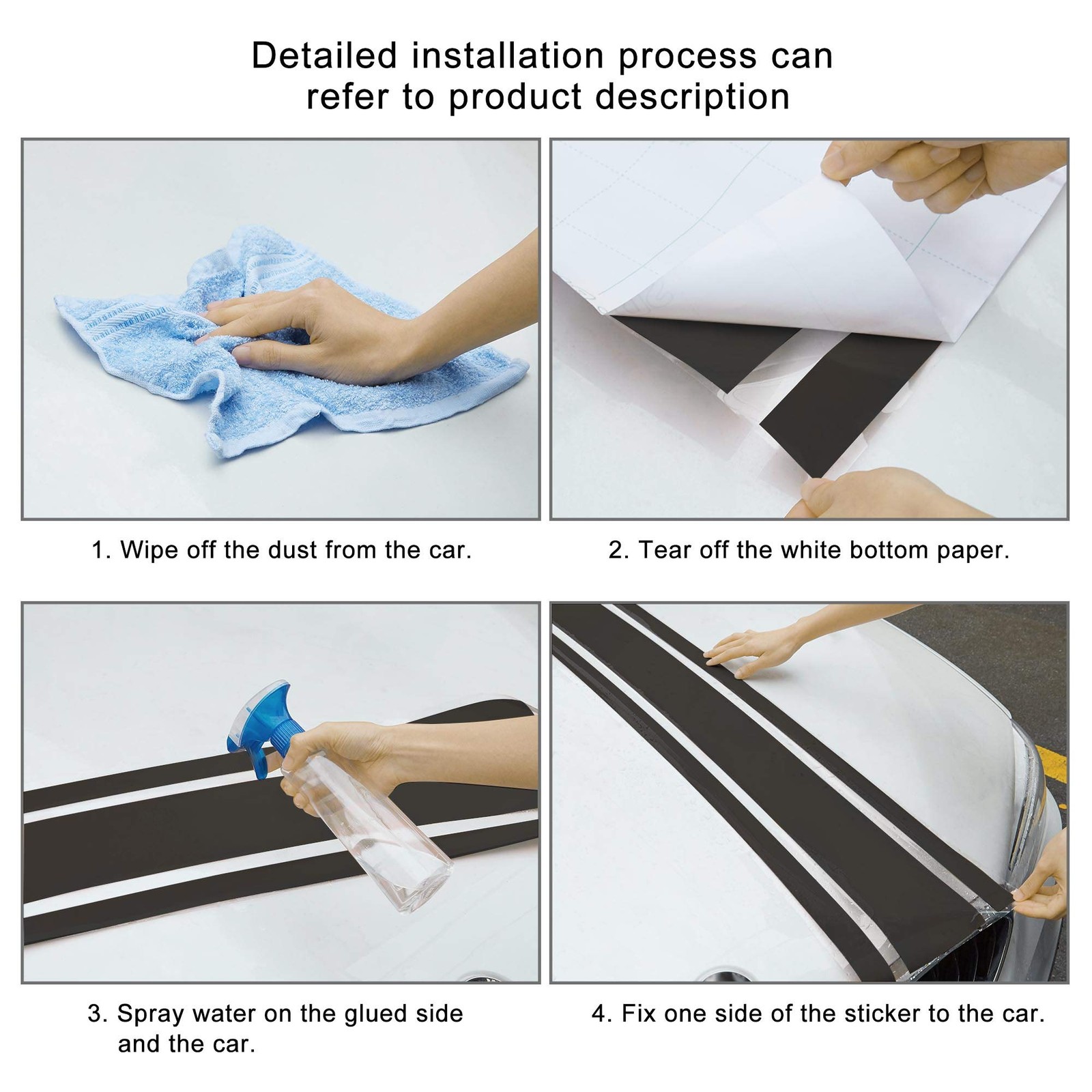 Detailed installation process can refer to product description

1. Wipe off the dust from the car.

2. Tear off the white bottom paper.

3. Spray water on the glued side and the car.

4. Fix one side of the sticker to the car.