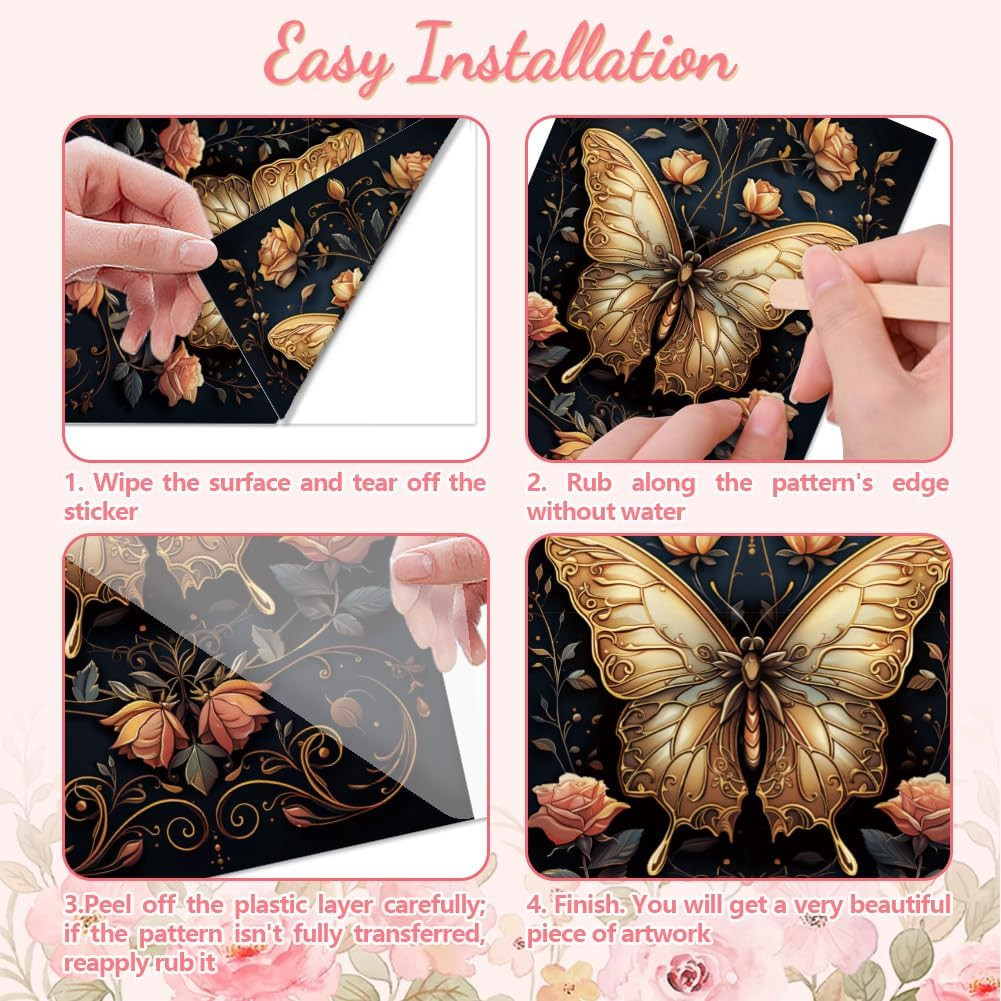 Easy Installation

1. Wipe the surface and tear off the sticker

2. Rub along the pattern's edge without water

3.Peel off the plastic layer carefully; if the pattern isn't fully transferred, reapply rub it

4. Finish. You will get a very beautiful piece of artwork