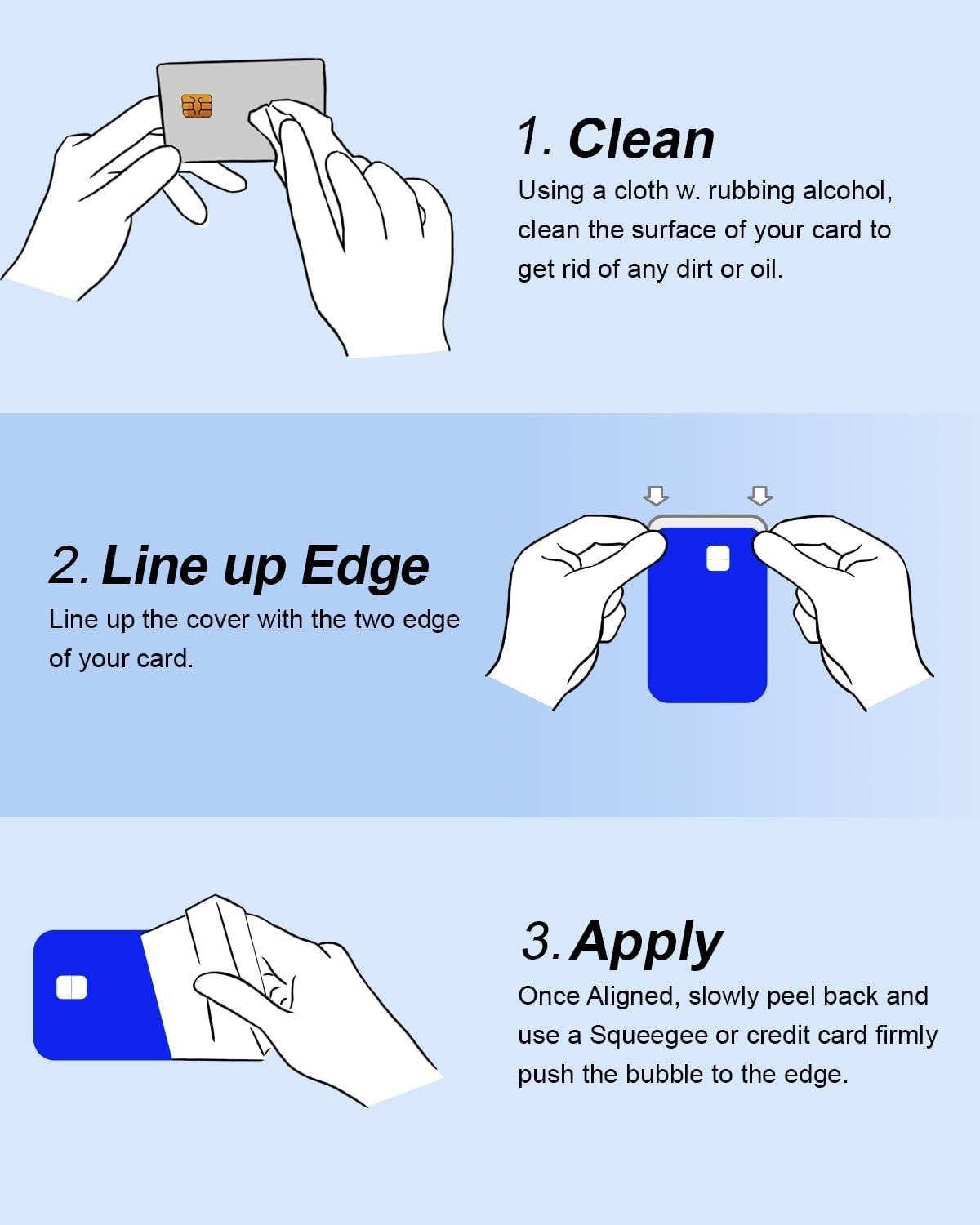 1. Clean

Using a cloth w. rubbing alcohol, clean the surface of your card to get rid of any dirt or oil.

2. Line up Edge

Line up the cover with the two edge of your card.

3. Apply

Once Aligned, slowly peel back and use a Squeegee or credit card firmly push the bubble to the edge.