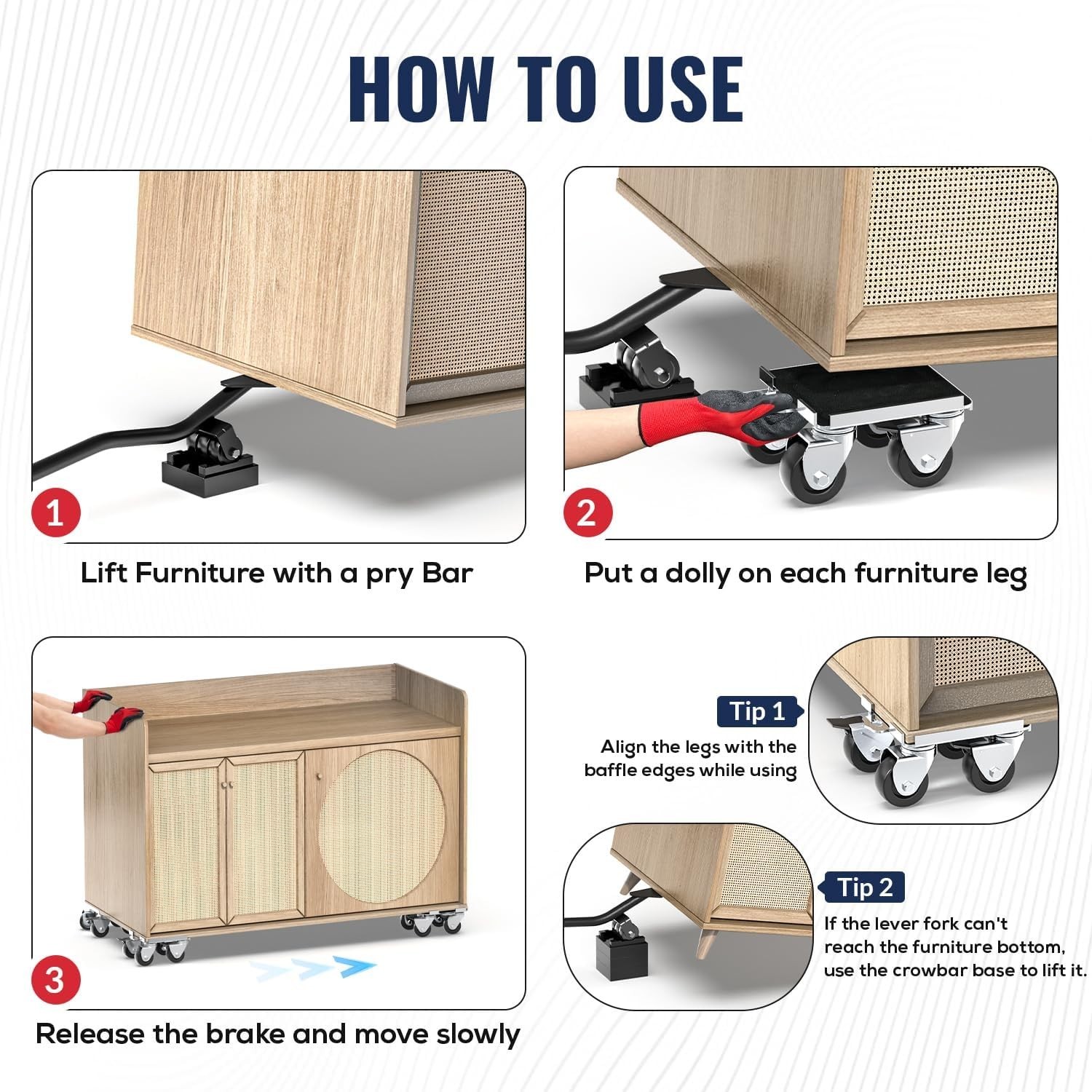 HOW TO USE

1

Lift Furniture with a pry Bar

2

Put a dolly on each furniture leg

3

Release the brake and move slowly

Tip 1

Align the legs with the baffle edges while using

Tip 2

If the lever fork can't reach the furniture bottom, use the crowbar base to lift it.