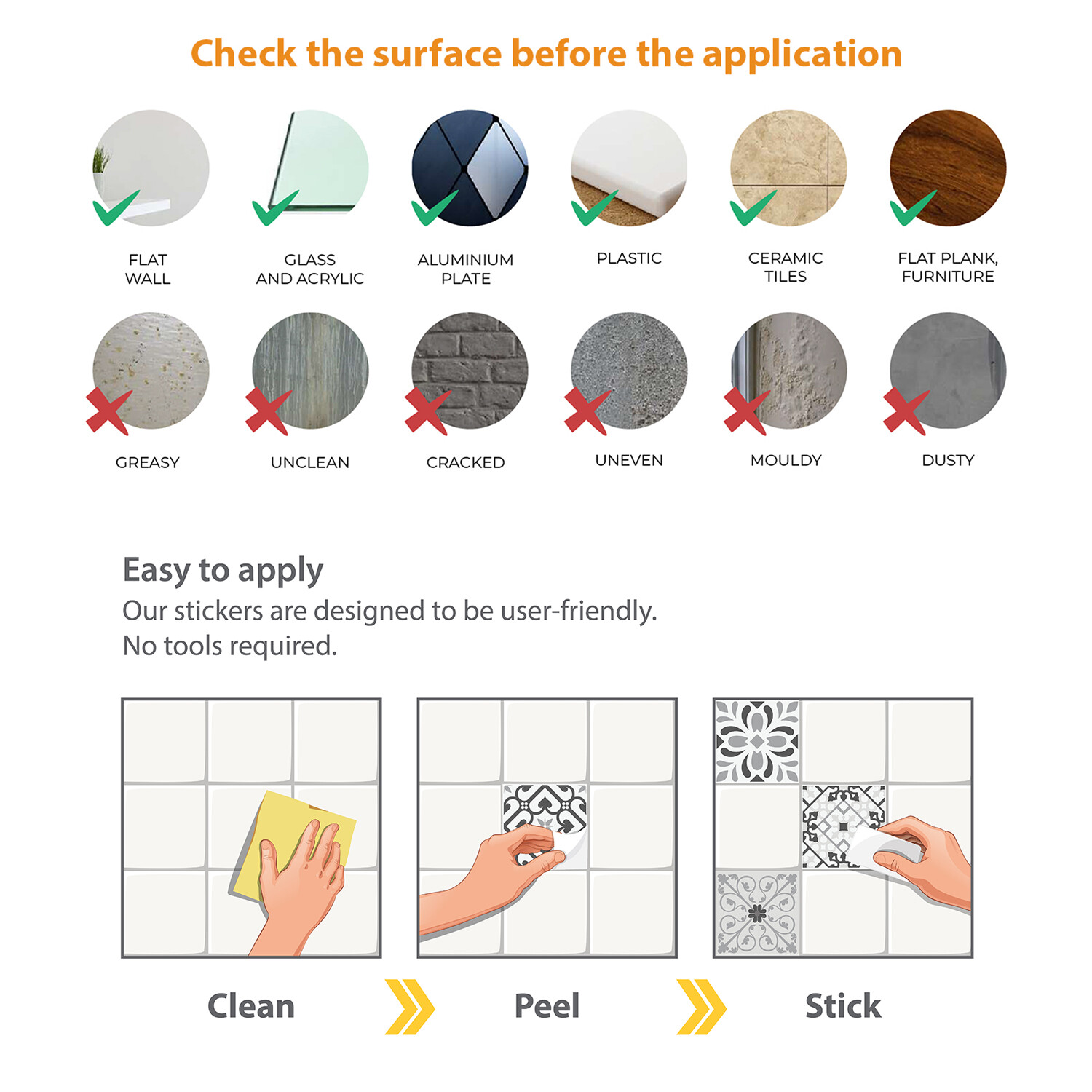 Check the surface before the application

FLAT WALL

GLASS AND ACRYLIC

ALUMINIUM PLATE

PLASTIC

CERAMIC TILES

FLAT PLANK, FURNITURE

GREASY

UNCLEAN

CRACKED

UNEVEN

MOULDY

DUSTY

Easy to apply
Our stickers are designed to be user-friendly.
No tools required.

Clean

Peel

Stick