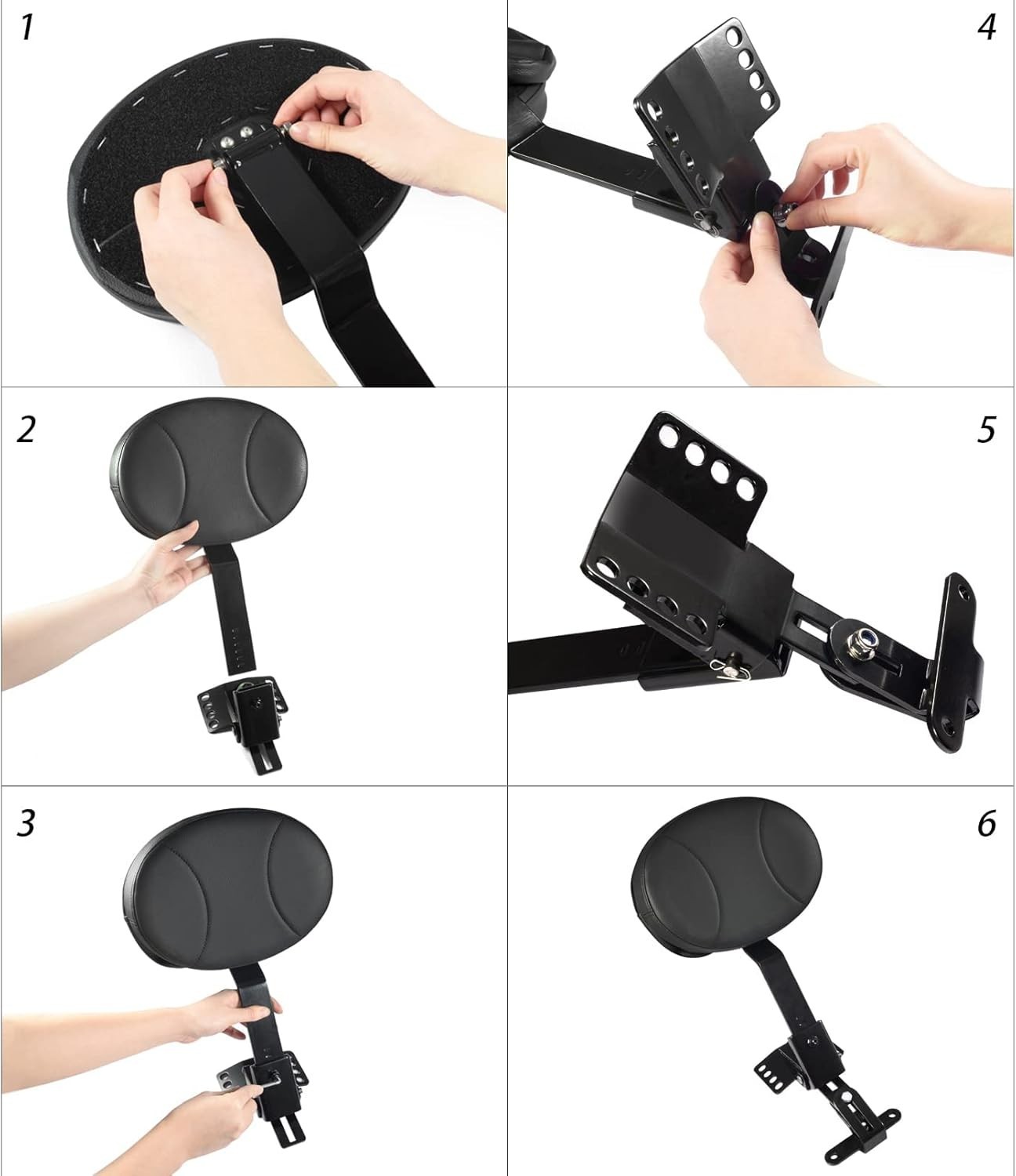 1

4

2

5

3

6