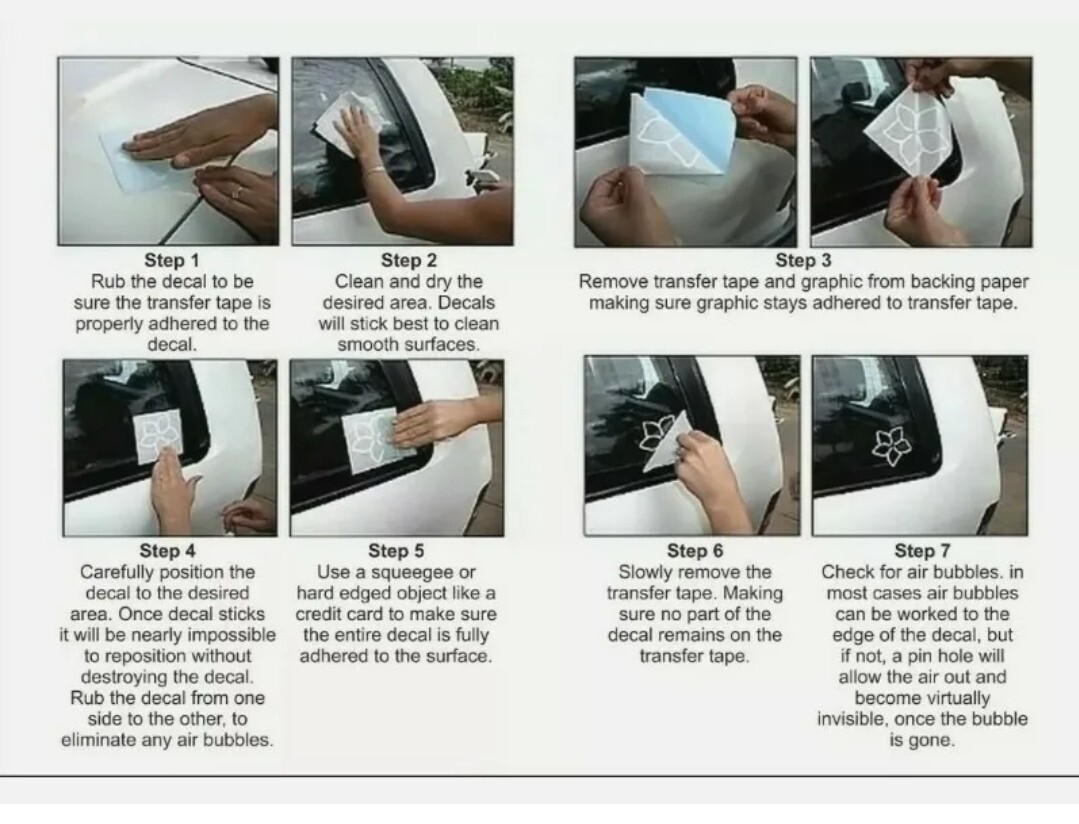 Step 1
Rub the decal to be sure the transfer tape is properly adhered to the decal.

Step 2
Clean and dry the desired area. Decals will stick best to clean smooth surfaces.

Step 3
Remove transfer tape and graphic from backing paper making sure graphic stays adhered to transfer tape.

Step 4
Carefully position the decal to the desired area. Once decal sticks it will be nearly impossible to reposition without destroying the decal. Rub the decal from one side to the other, to eliminate any air bubbles.

Step 5
Use a squeegee or hard edged object like a credit card to make sure the entire decal is fully adhered to the surface.

Step 6
Slowly remove the transfer tape. Making sure no part of the decal remains on the transfer tape.

Step 7
Check for air bubbles. in most cases air bubbles can be worked to the edge of the decal, but if not, a pin hole will allow the air out and become virtually invisible, once the bubble is gone.