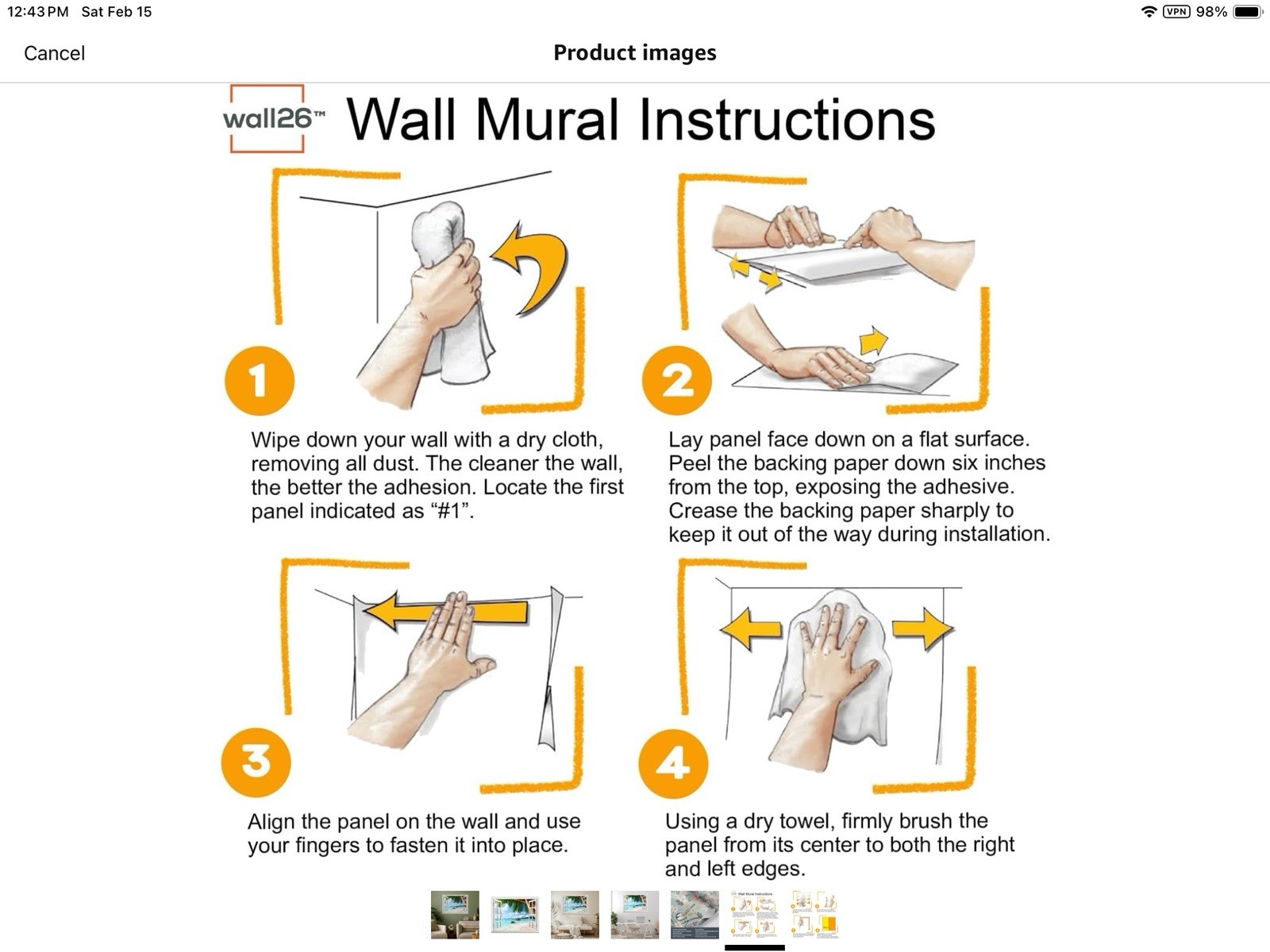 12:43 PM Sat Feb 15

VPN 98%

Cancel

Product images

wall26™

Wall Mural Instructions

1

Wipe down your wall with a dry cloth, removing all dust. The cleaner the wall, the better the adhesion. Locate the first panel indicated as “#1”.

2

Lay panel face down on a flat surface. Peel the backing paper down six inches from the top, exposing the adhesive. Crease the backing paper sharply to keep it out of the way during installation.

3

Align the panel on the wall and use your fingers to fasten it into place.

4

Using a dry towel, firmly brush the panel from its center to both the right and left edges.