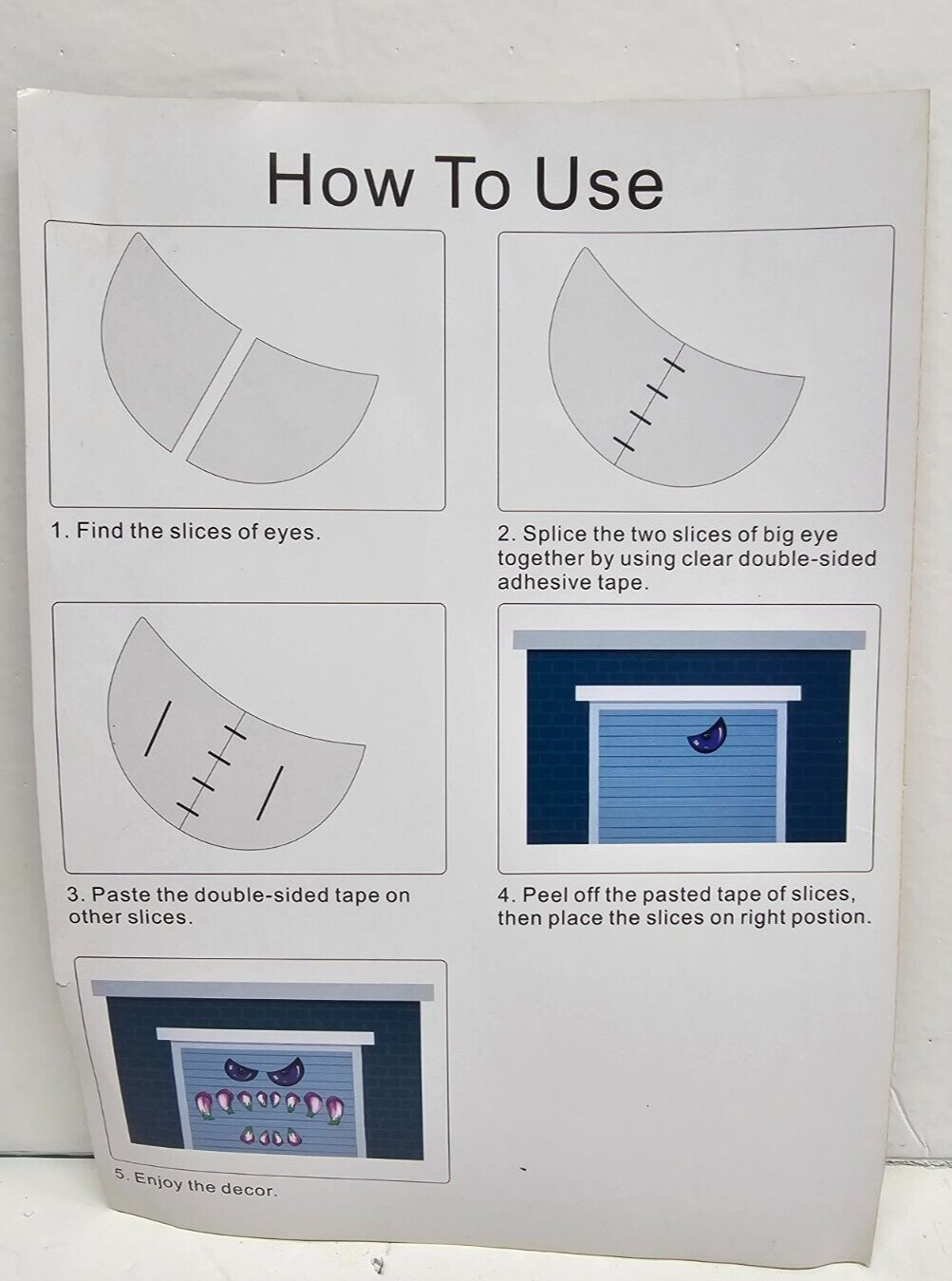 How To Use

1. Find the slices of eyes.

2. Splice the two slices of big eye together by using clear double-sided adhesive tape.

3. Paste the double-sided tape on other slices.

4. Peel off the pasted tape of slices, then place the slices on right postion.

5. Enjoy the decor.