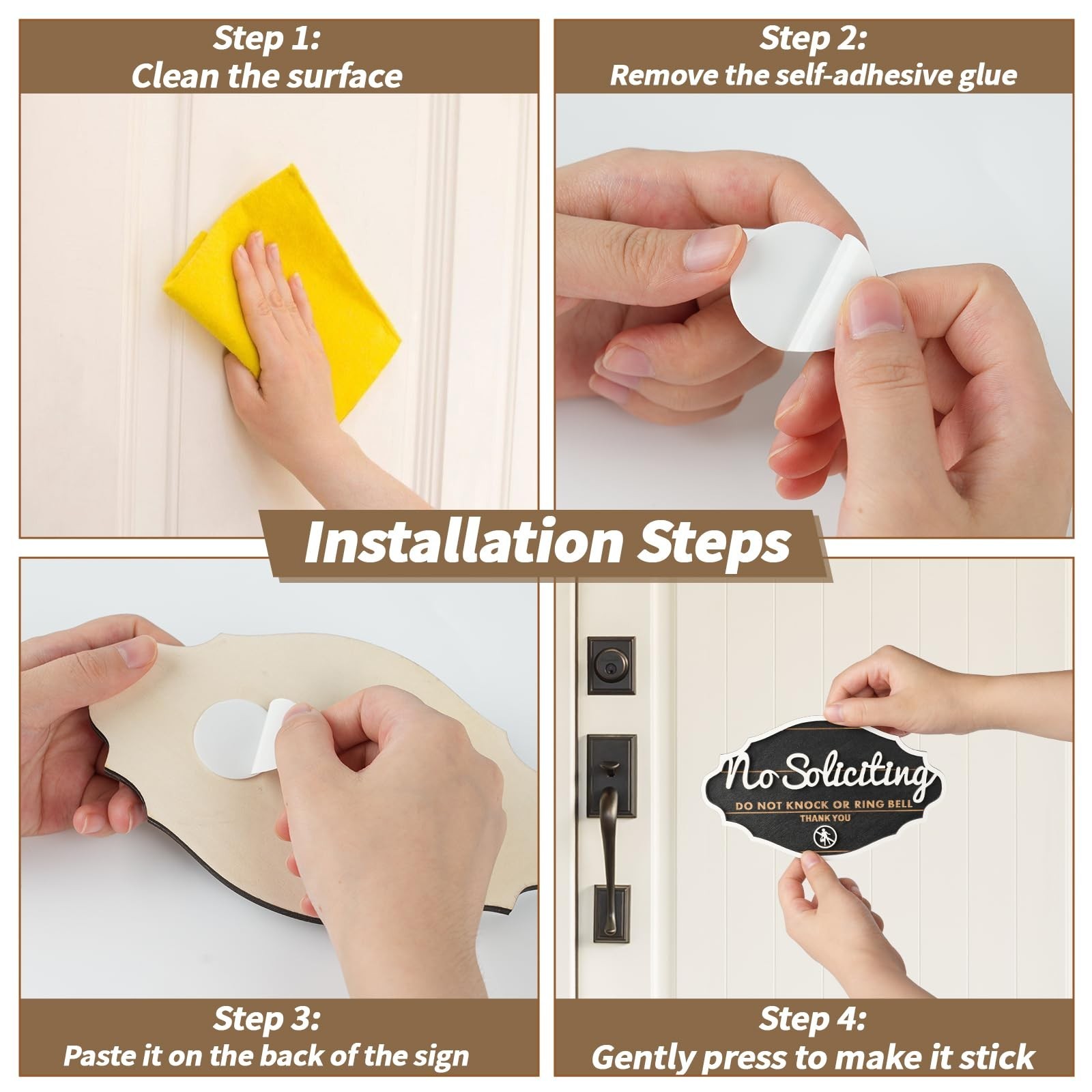 Step 1:
Clean the surface

Step 2:
Remove the self-adhesive glue

Installation Steps

No Soliciting
DO NOT KNOCK OR RING BELL
THANK YOU

Step 3:
Paste it on the back of the sign

Step 4:
Gently press to make it stick