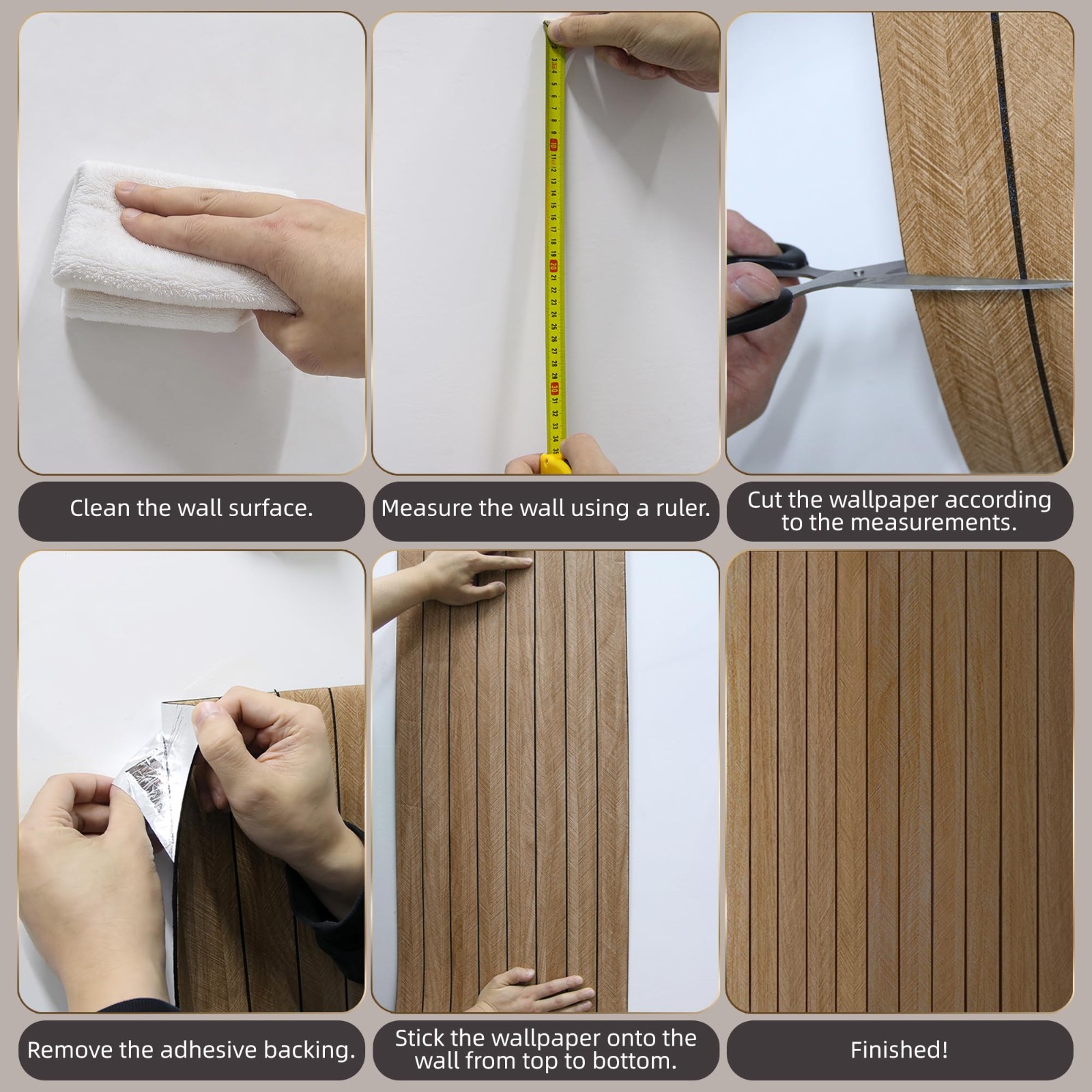 Clean the wall surface.

Measure the wall using a ruler.

Cut the wallpaper according to the measurements.

Remove the adhesive backing.

Stick the wallpaper onto the wall from top to bottom.

Finished!