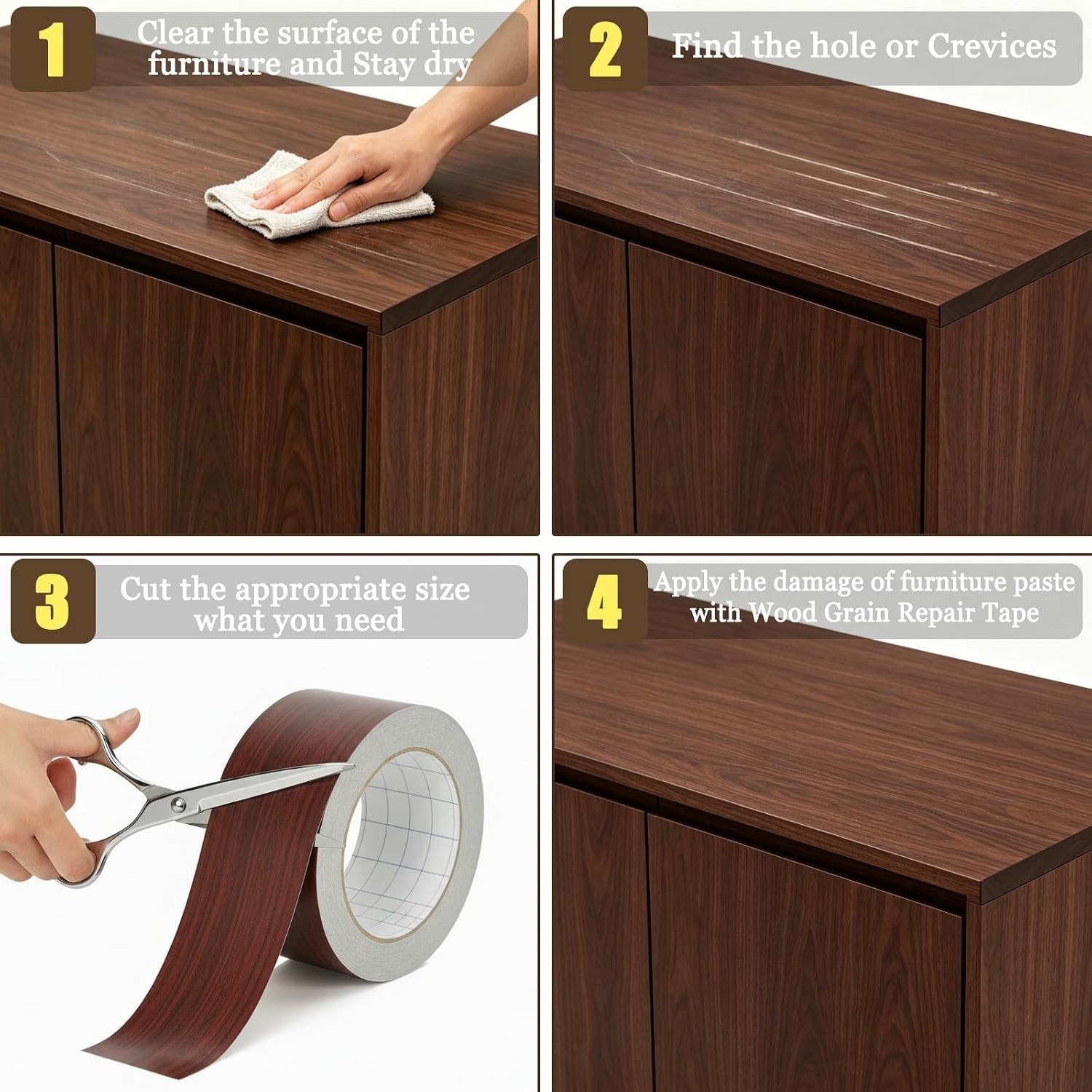 1
Clear the surface of the furniture and Stay dry

2
Find the hole or Crevices

3
Cut the appropriate size what you need

4
Apply the damage of furniture paste with Wood Grain Repair Tape