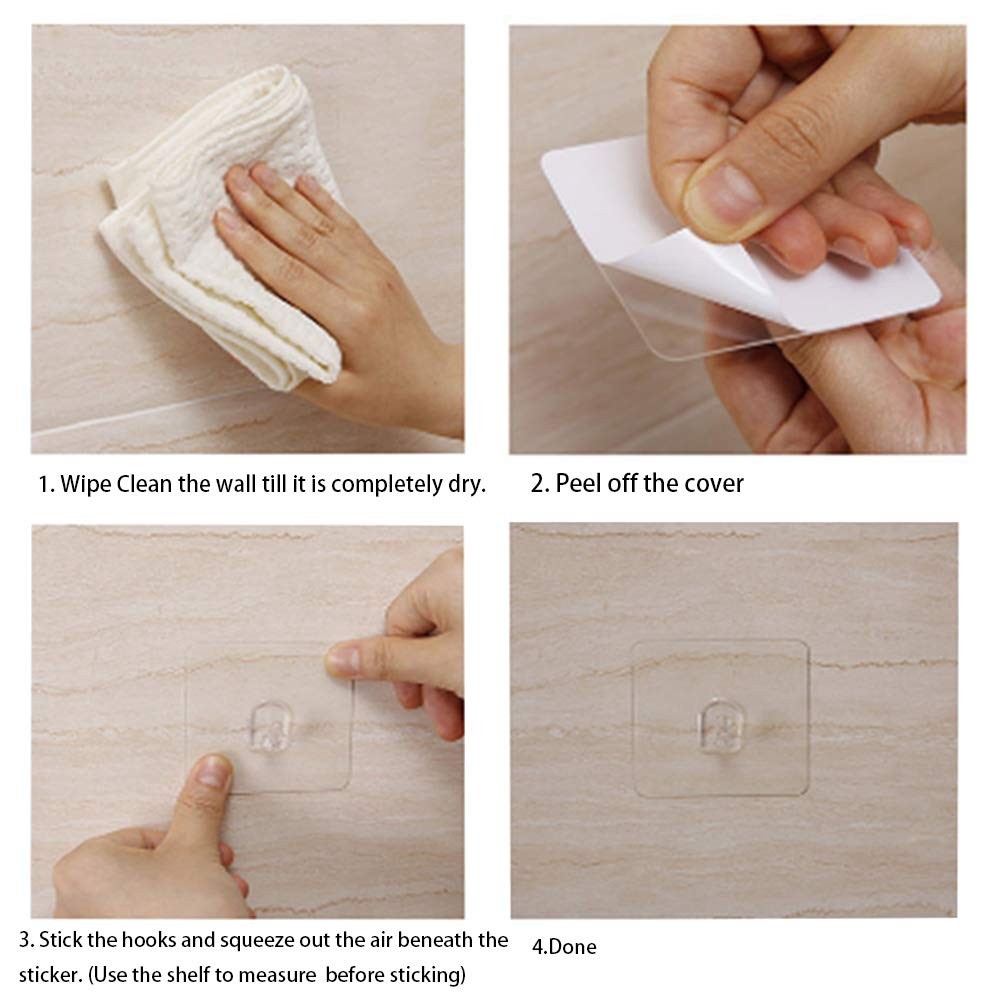 1. Wipe Clean the wall till it is completely dry.

2. Peel off the cover

3. Stick the hooks and squeeze out the air beneath the sticker. (Use the shelf to measure before sticking)

4.Done