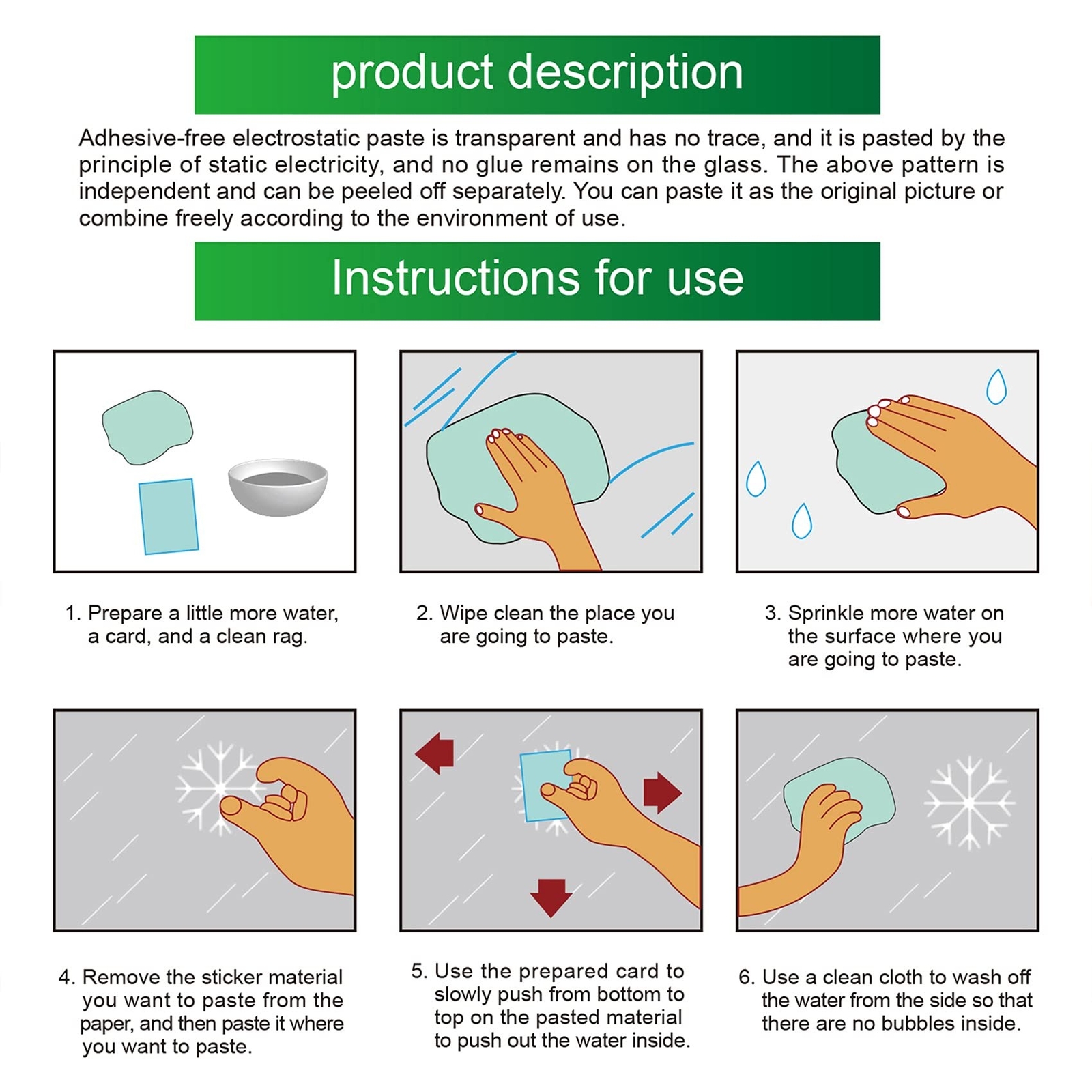 product description

Adhesive-free electrostatic paste is transparent and has no trace, and it is pasted by the principle of static electricity, and no glue remains on the glass. The above pattern is independent and can be peeled off separately. You can paste it as the original picture or combine freely according to the environment of use.

Instructions for use

1. Prepare a little more water, a card, and a clean rag.

2. Wipe clean the place you are going to paste.

3. Sprinkle more water on the surface where you are going to paste.

4. Remove the sticker material you want to paste from the paper, and then paste it where you want to paste.

5. Use the prepared card to slowly push from bottom to top on the pasted material to push out the water inside.

6. Use a clean cloth to wash off the water from the side so that there are no bubbles inside.