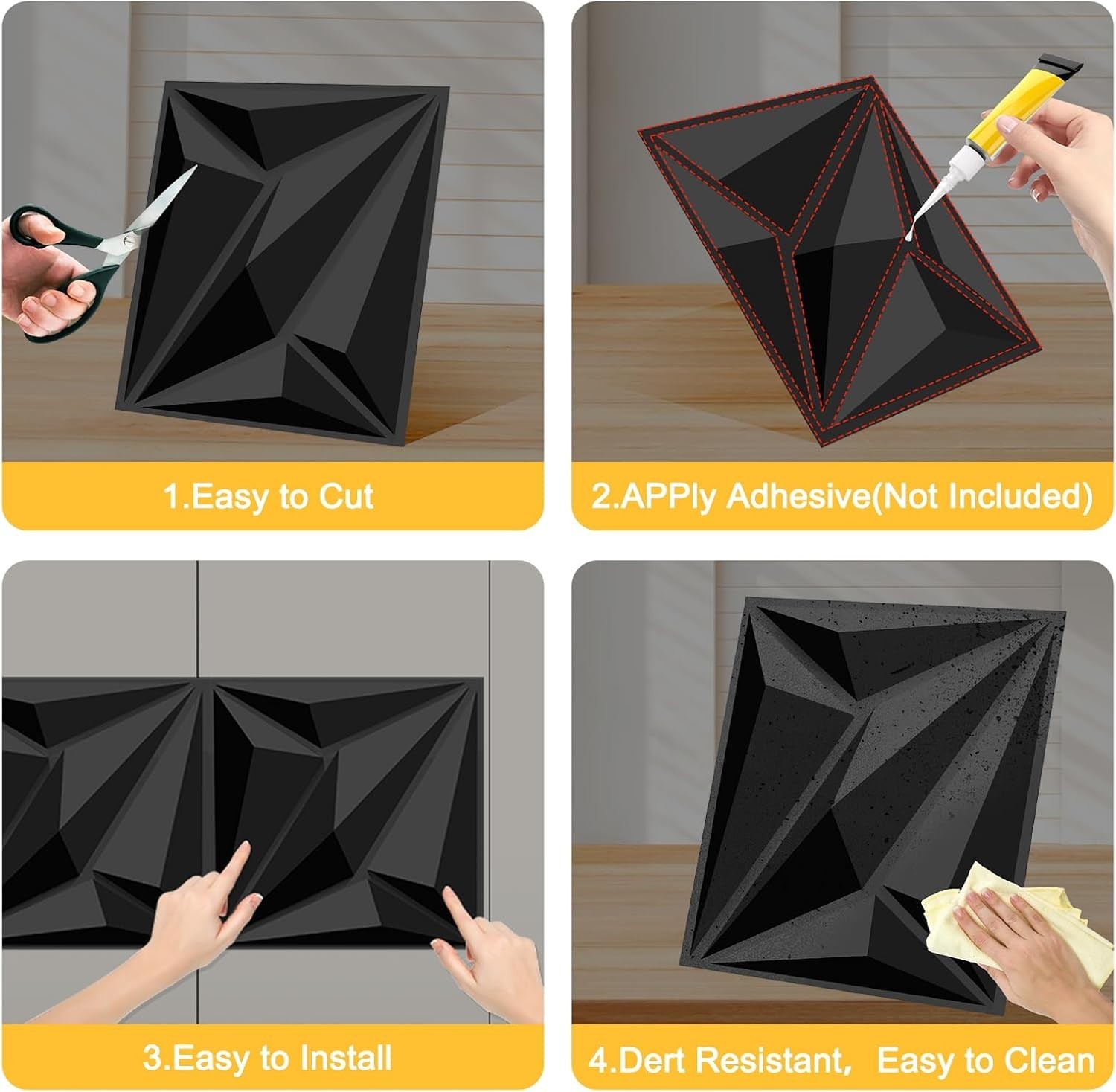 1.Easy to Cut

2.APPly Adhesive(Not Included)

3.Easy to Install

4.Dert Resistant, Easy to Clean