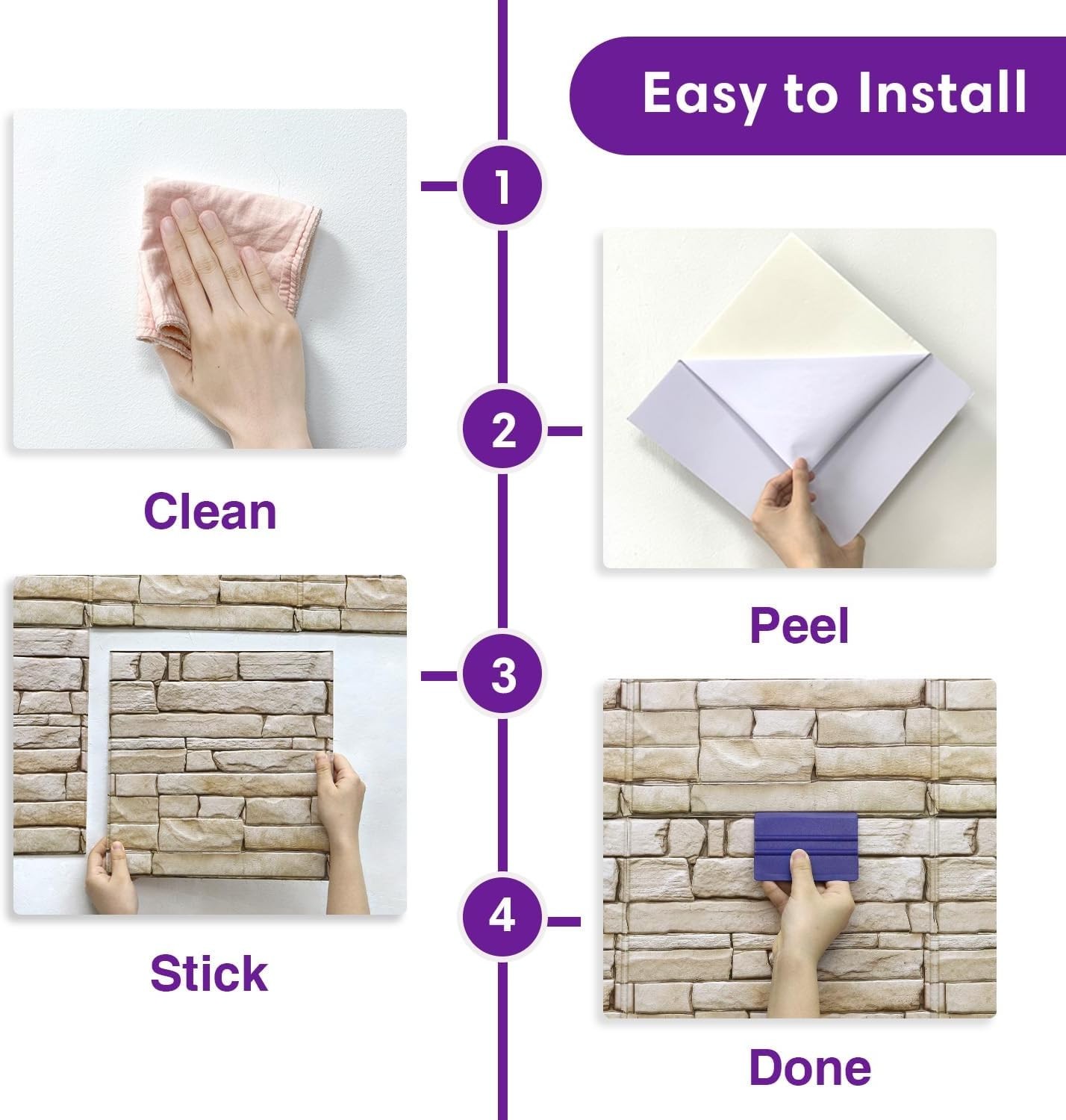 Easy to Install

1

Clean

2

Peel

3

Stick

4

Done