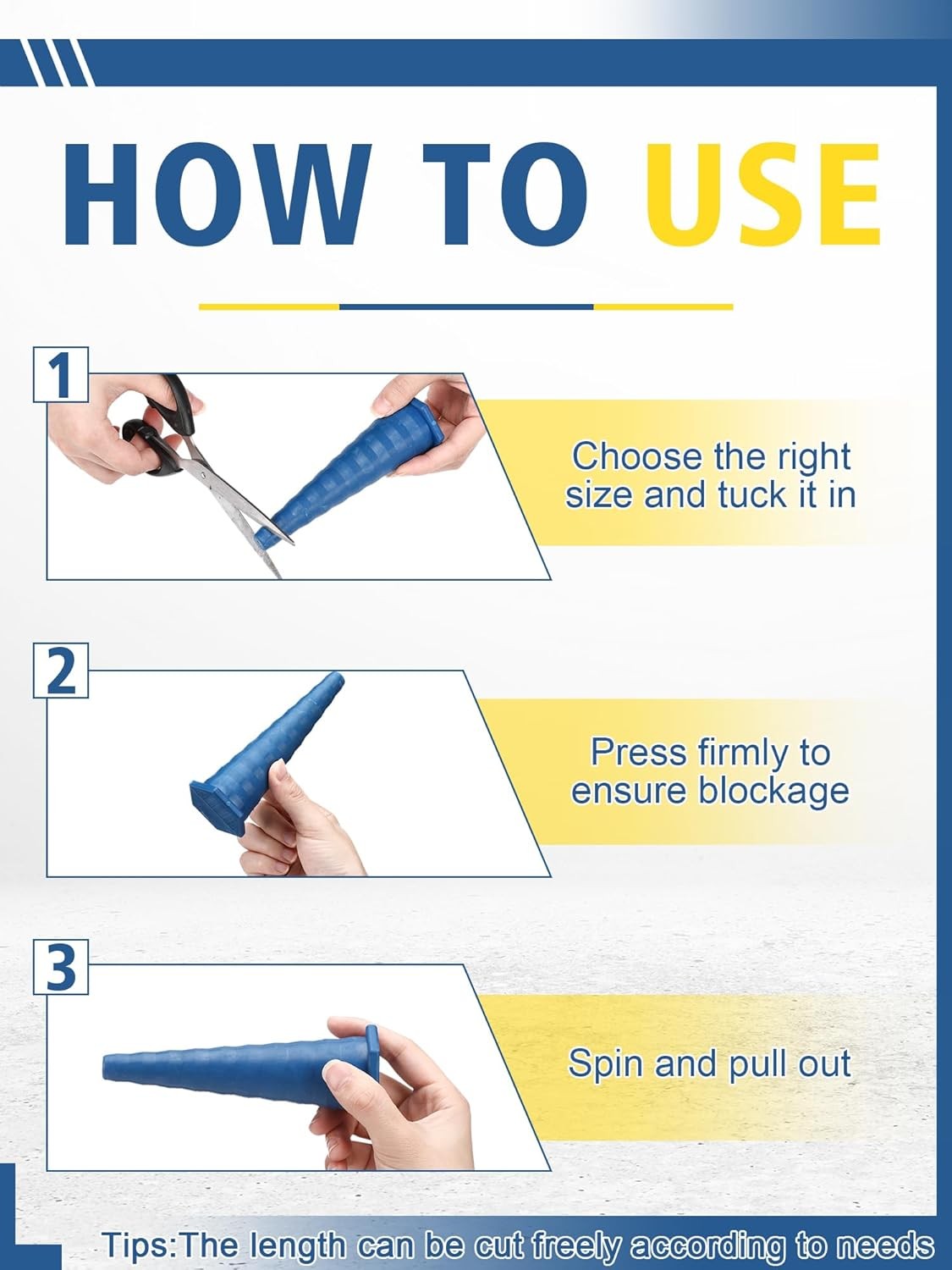 HOW TO USE

1

Choose the right size and tuck it in

2

Press firmly to ensure blockage

3

Spin and pull out

Tips:The length can be cut freely according to needs