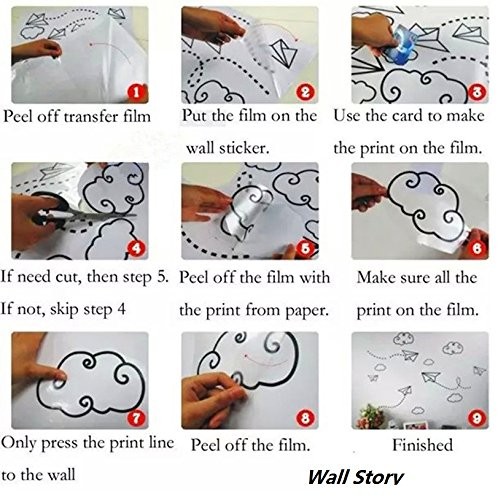 1
Peel off transfer film

2
Put the film on the wall sticker.

3
Use the card to make the print on the film.

4
If need cut, then step 5. If not, skip step 4

5
Peel off the film with the print from paper.

6
Make sure all the print on the film.

7
Only press the print line to the wall

8
Peel off the film.

9
Finished

Wall Story