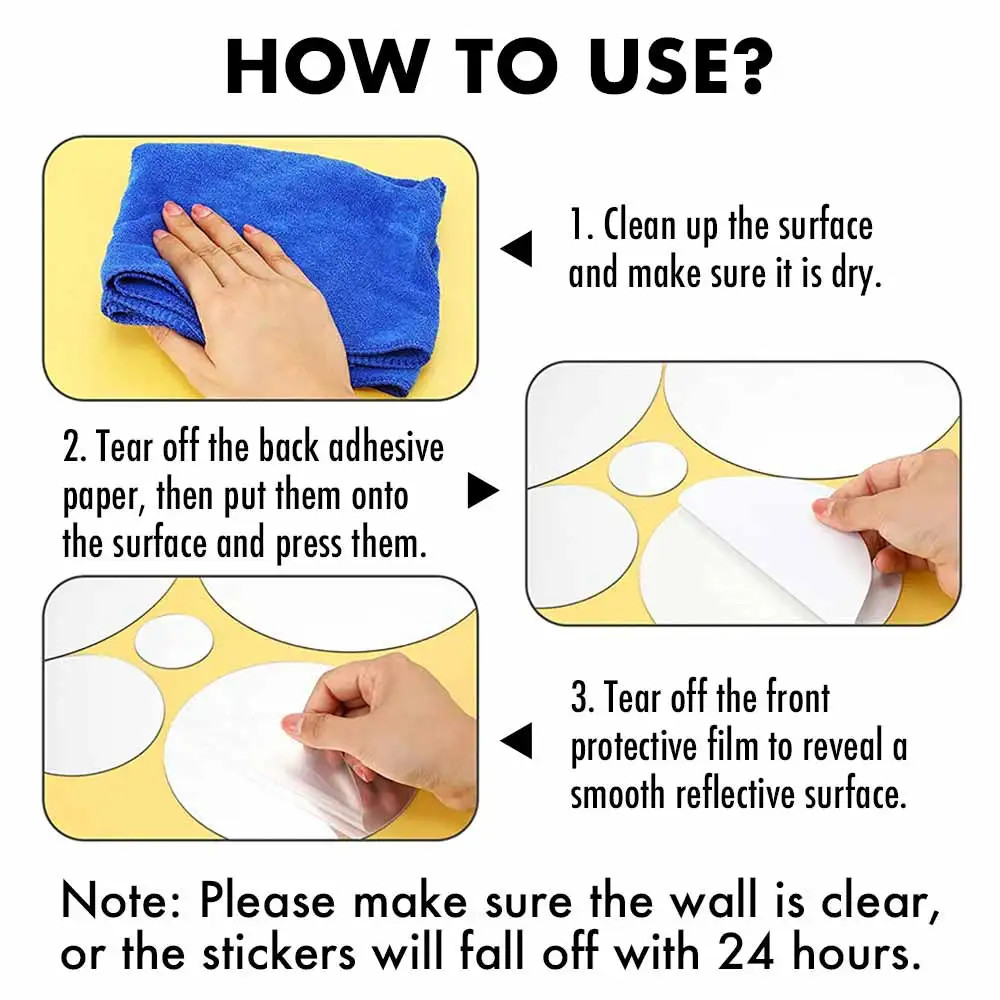 HOW TO USE?

1. Clean up the surface and make sure it is dry.

2. Tear off the back adhesive paper, then put them onto the surface and press them.

3. Tear off the front protective film to reveal a smooth reflective surface.

Note: Please make sure the wall is clear, or the stickers will fall off with 24 hours.