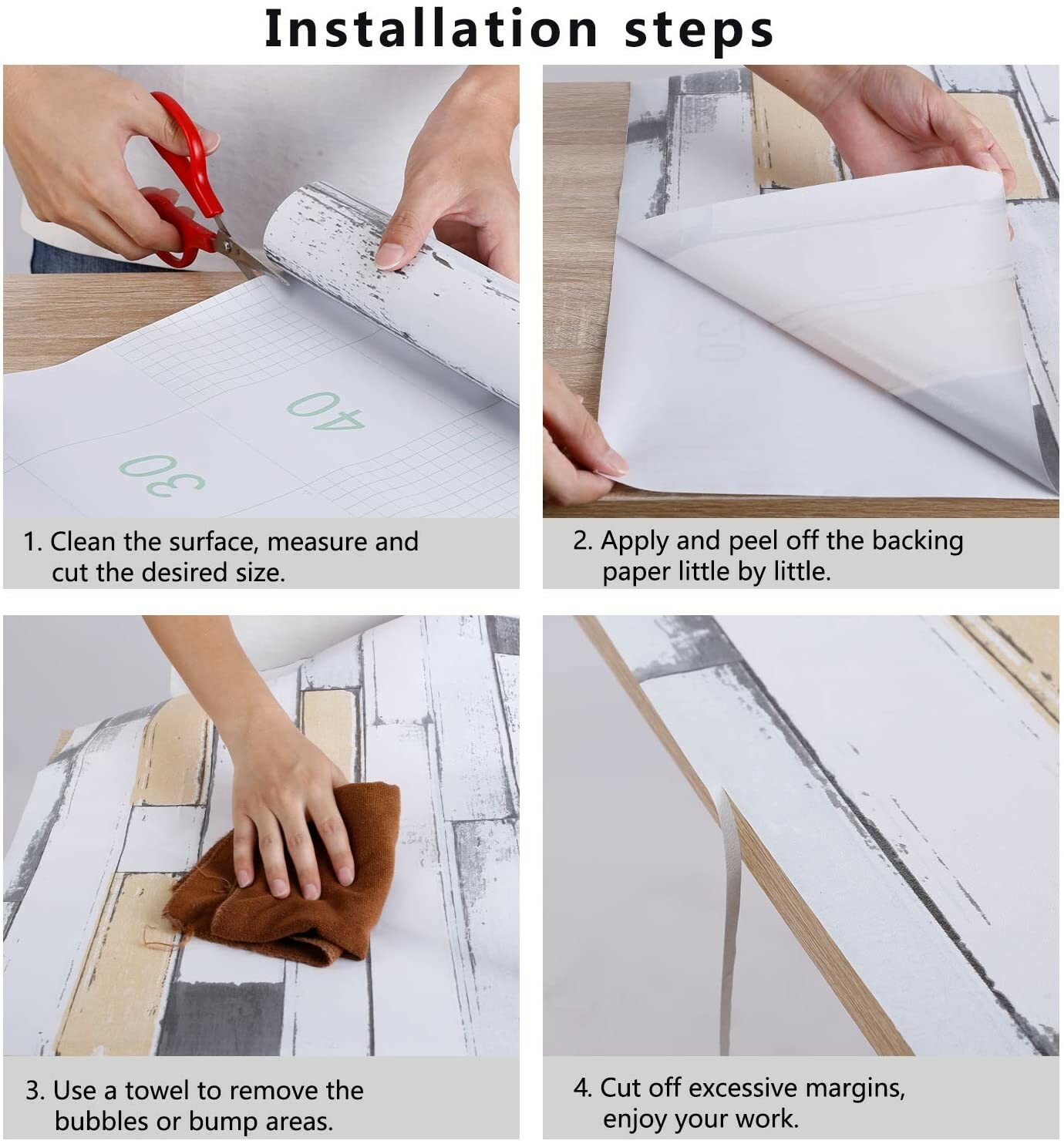 Installation steps

40

30

1. Clean the surface, measure and cut the desired size.

2. Apply and peel off the backing paper little by little.

3. Use a towel to remove the bubbles or bump areas.

4. Cut off excessive margins, enjoy your work.