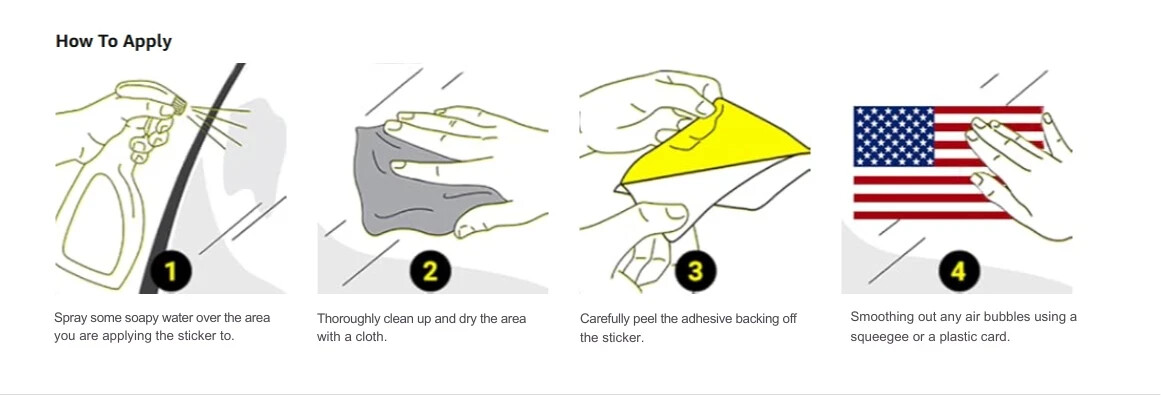 How To Apply

1

Spray some soapy water over the area you are applying the sticker to.

2

Thoroughly clean up and dry the area with a cloth.

3

Carefully peel the adhesive backing off the sticker.

4

Smoothing out any air bubbles using a squeegee or a plastic card.