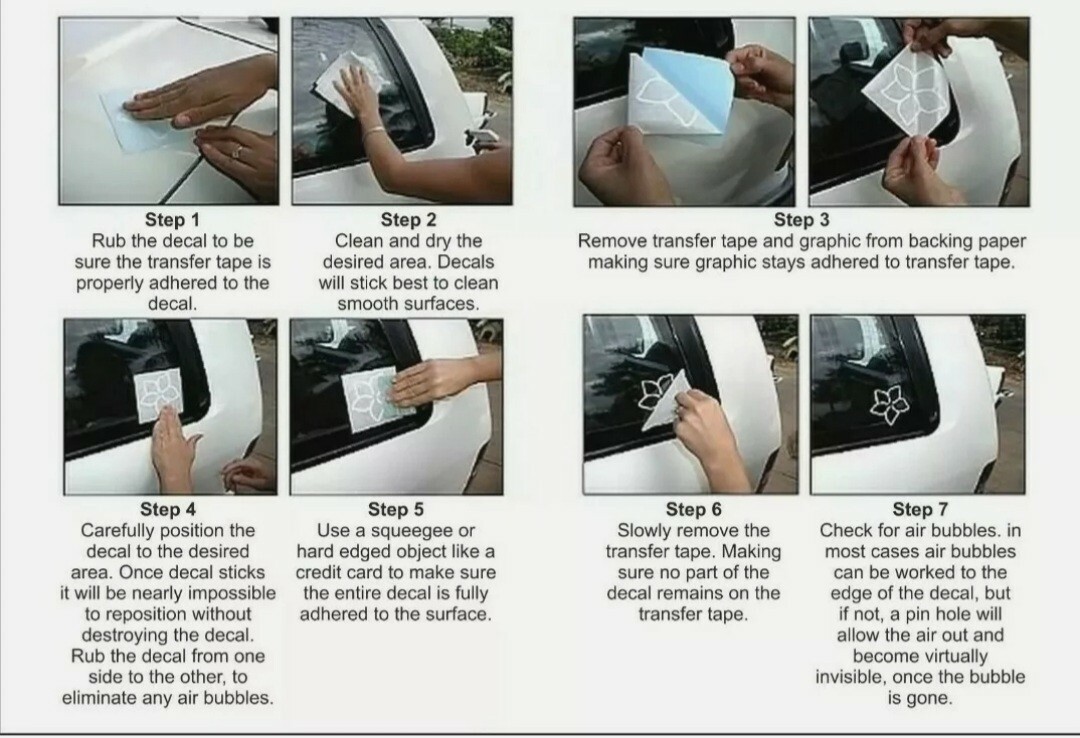 Step 1
Rub the decal to be sure the transfer tape is properly adhered to the decal.

Step 2
Clean and dry the desired area. Decals will stick best to clean smooth surfaces.

Step 3
Remove transfer tape and graphic from backing paper making sure graphic stays adhered to transfer tape.

Step 4
Carefully position the decal to the desired area. Once decal sticks it will be nearly impossible to reposition without destroying the decal. Rub the decal from one side to the other, to eliminate any air bubbles.

Step 5
Use a squeegee or hard edged object like a credit card to make sure the entire decal is fully adhered to the surface.

Step 6
Slowly remove the transfer tape. Making sure no part of the decal remains on the transfer tape.

Step 7
Check for air bubbles. in most cases air bubbles can be worked to the edge of the decal, but if not, a pin hole will allow the air out and become virtually invisible, once the bubble is gone.