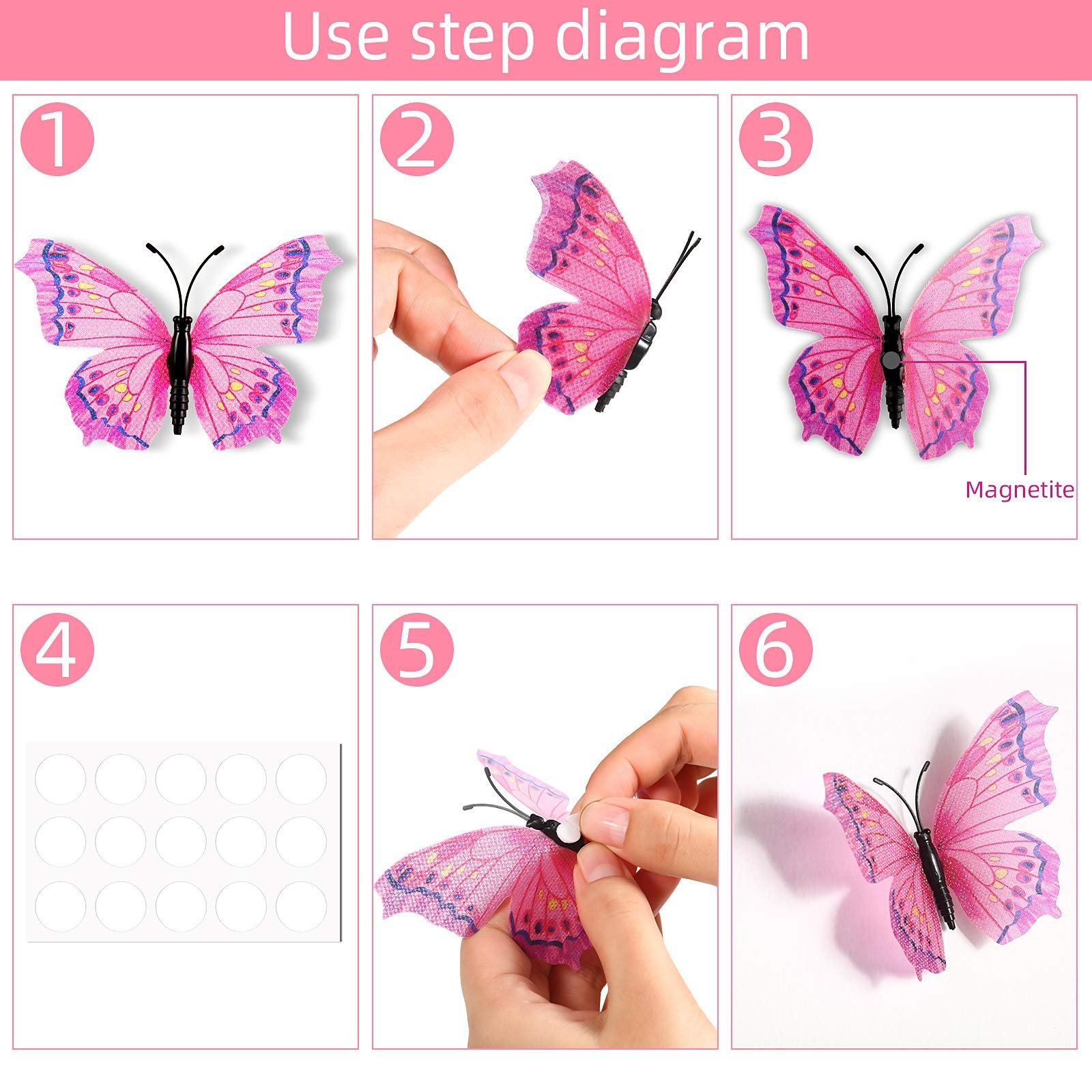 Use step diagram

1

2

3

Magnetite

4

5

6