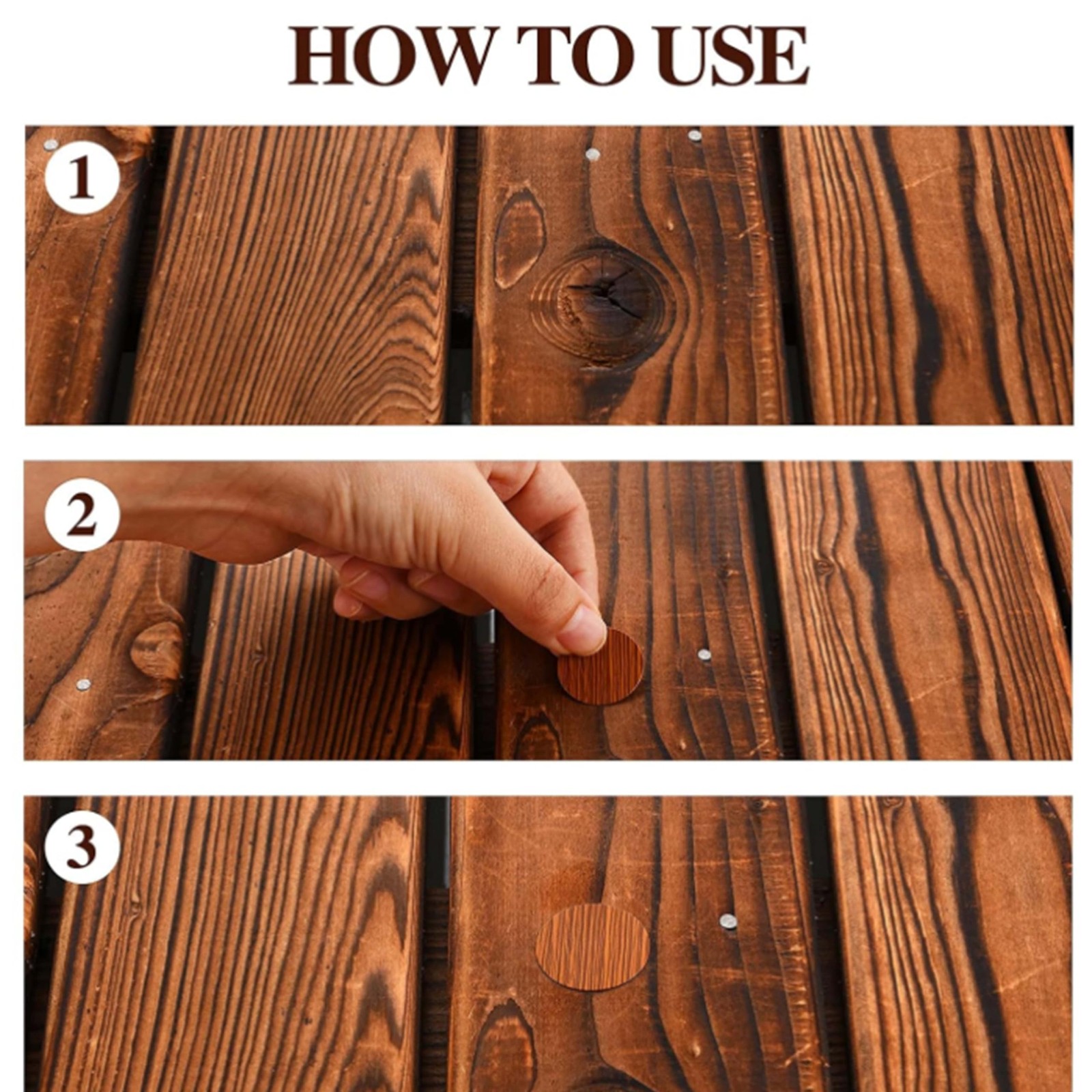 HOW TO USE

1

2

3