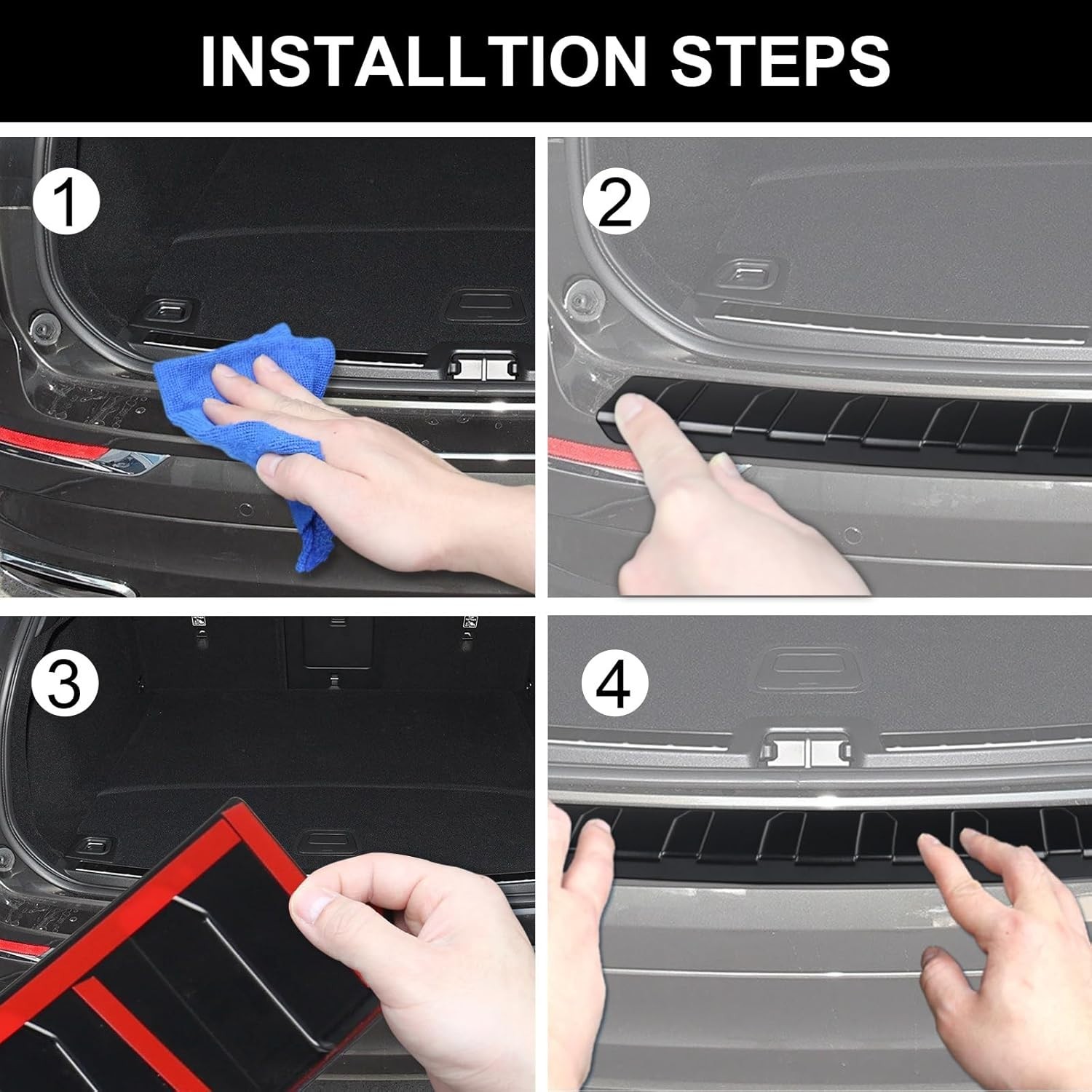 INSTALLTION STEPS

1

2

3

4