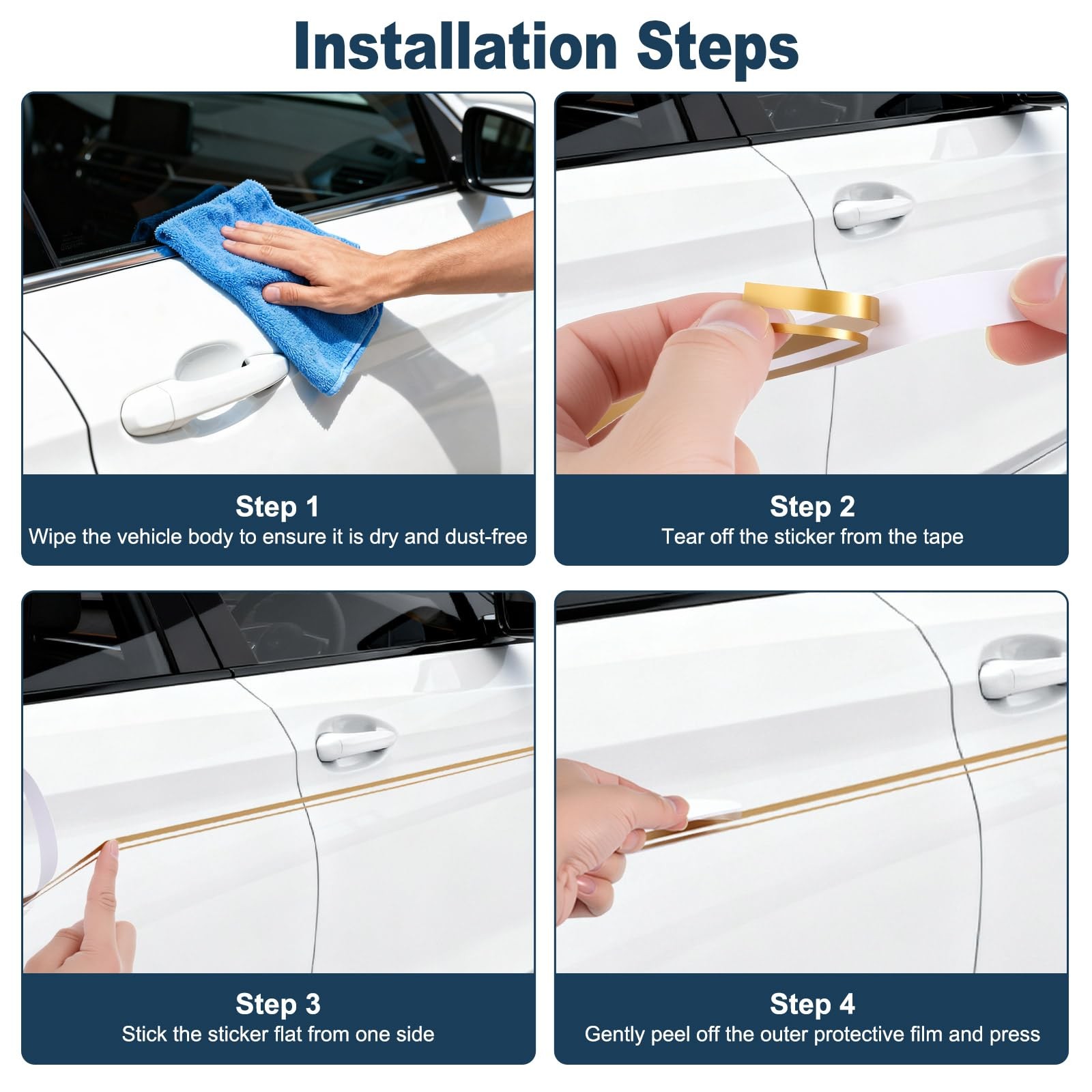 Installation Steps

Step 1
Wipe the vehicle body to ensure it is dry and dust-free

Step 2
Tear off the sticker from the tape

Step 3
Stick the sticker flat from one side

Step 4
Gently peel off the outer protective film and press