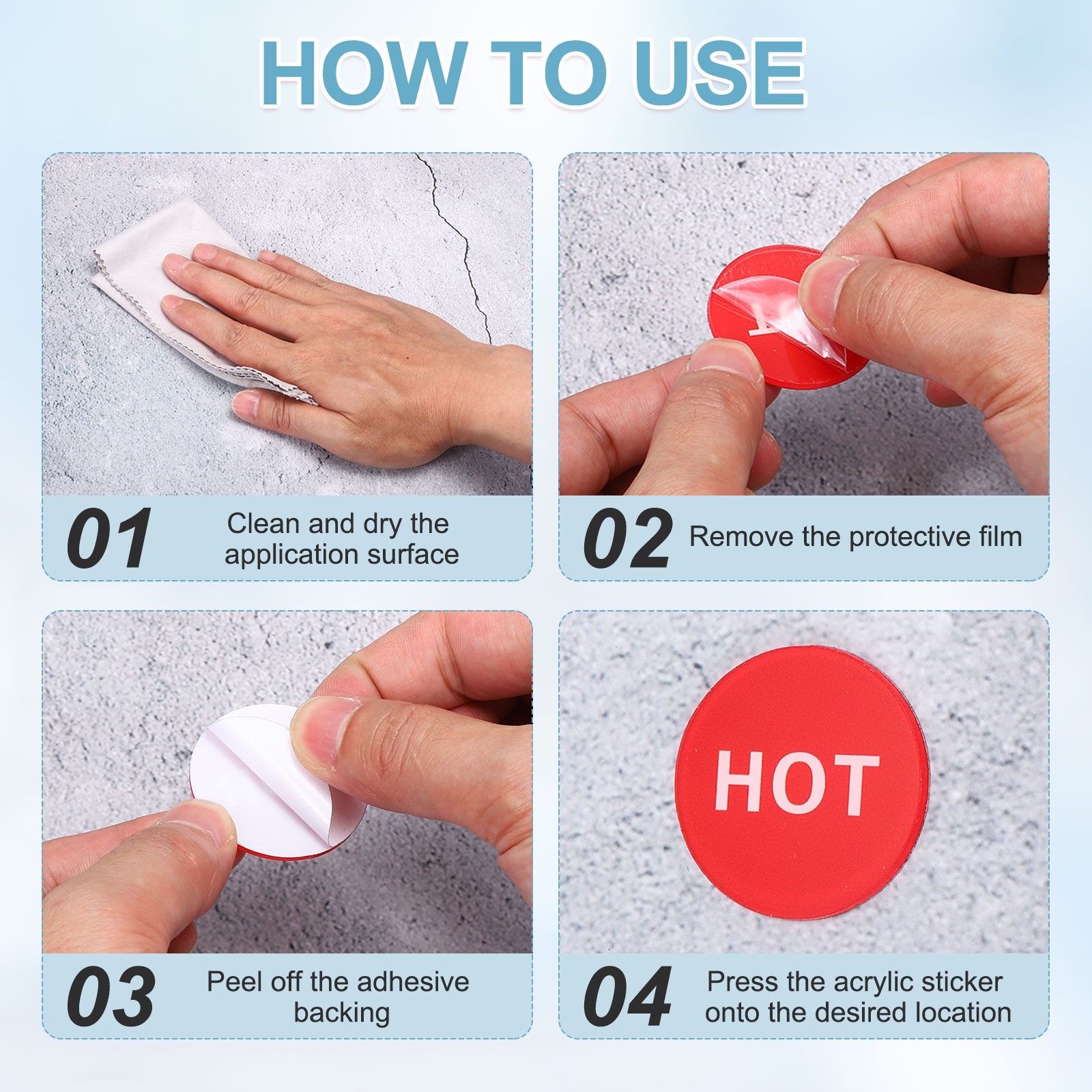 HOW TO USE

01 Clean and dry the application surface

02 Remove the protective film

03 Peel off the adhesive backing

HOT

04 Press the acrylic sticker onto the desired location