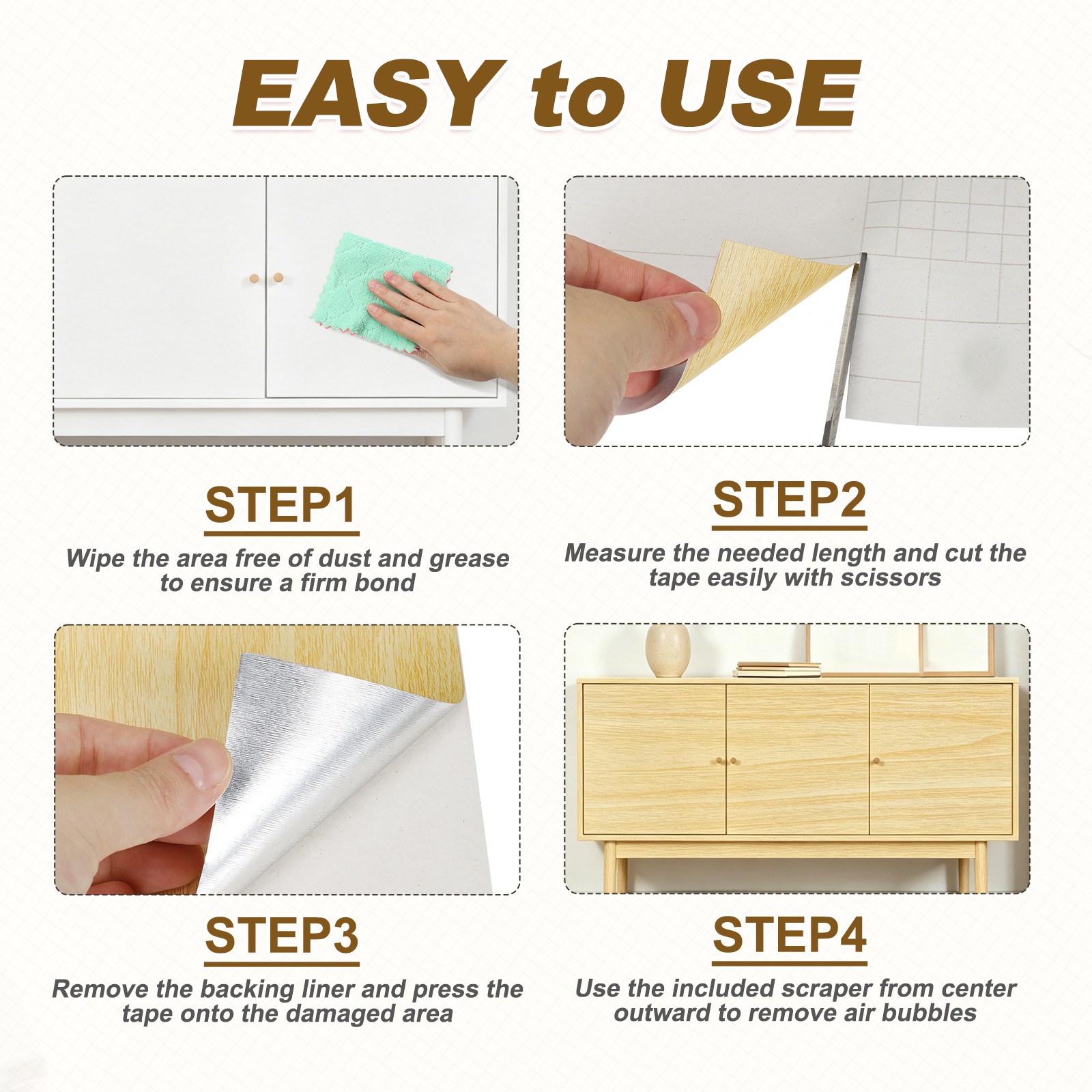 EASY to USE

STEP1

Wipe the area free of dust and grease to ensure a firm bond

STEP2

Measure the needed length and cut the tape easily with scissors

STEP3

Remove the backing liner and press the tape onto the damaged area

STEP4

Use the included scraper from center outward to remove air bubbles