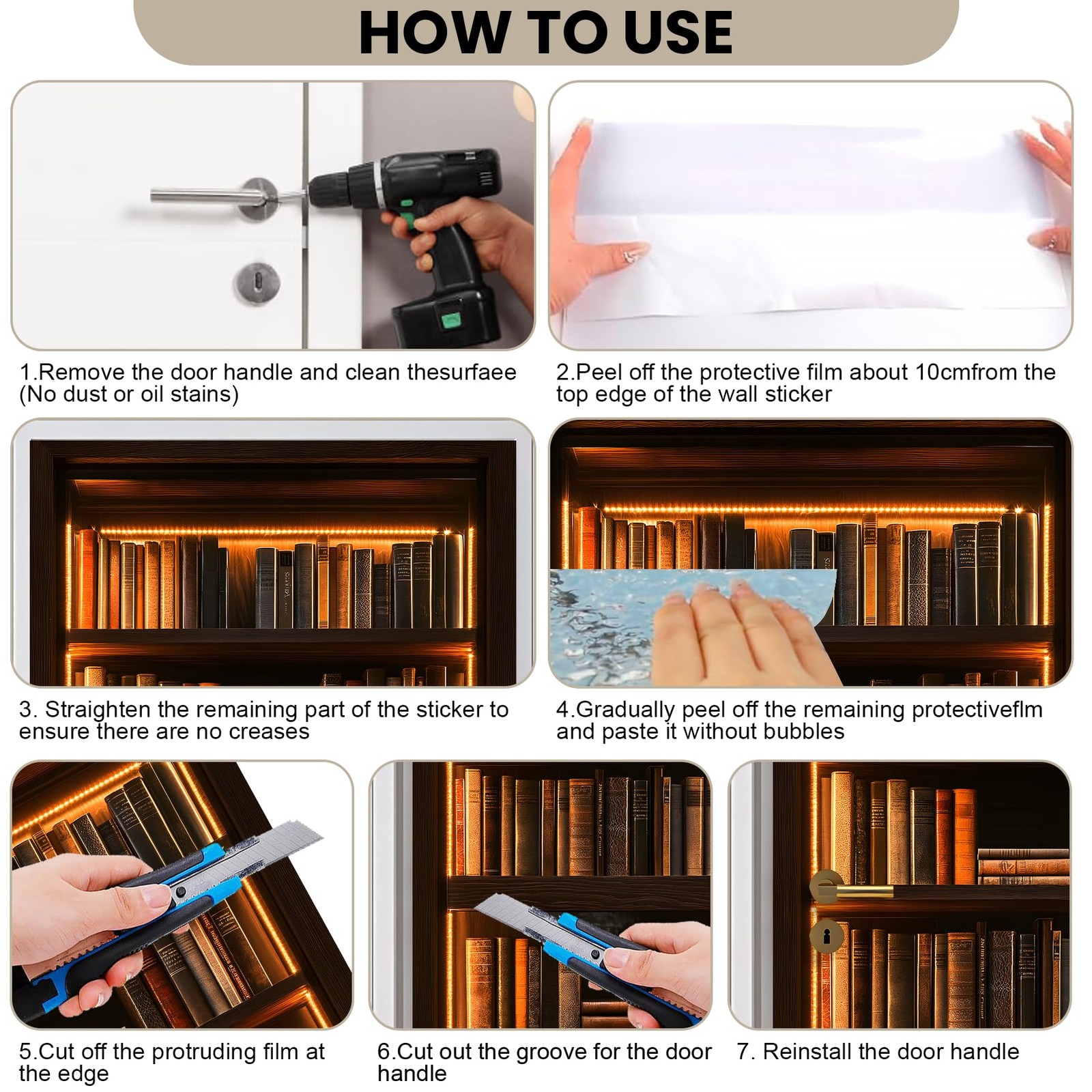 HOW TO USE

1.Remove the door handle and clean thesurfaee (No dust or oil stains)

2.Peel off the protective film about 10cmfrom the top edge of the wall sticker

3. Straighten the remaining part of the sticker to ensure there are no creases

4.Gradually peel off the remaining protectiveflm and paste it without bubbles

5.Cut off the protruding film at the edge

6.Cut out the groove for the door handle

7. Reinstall the door handle