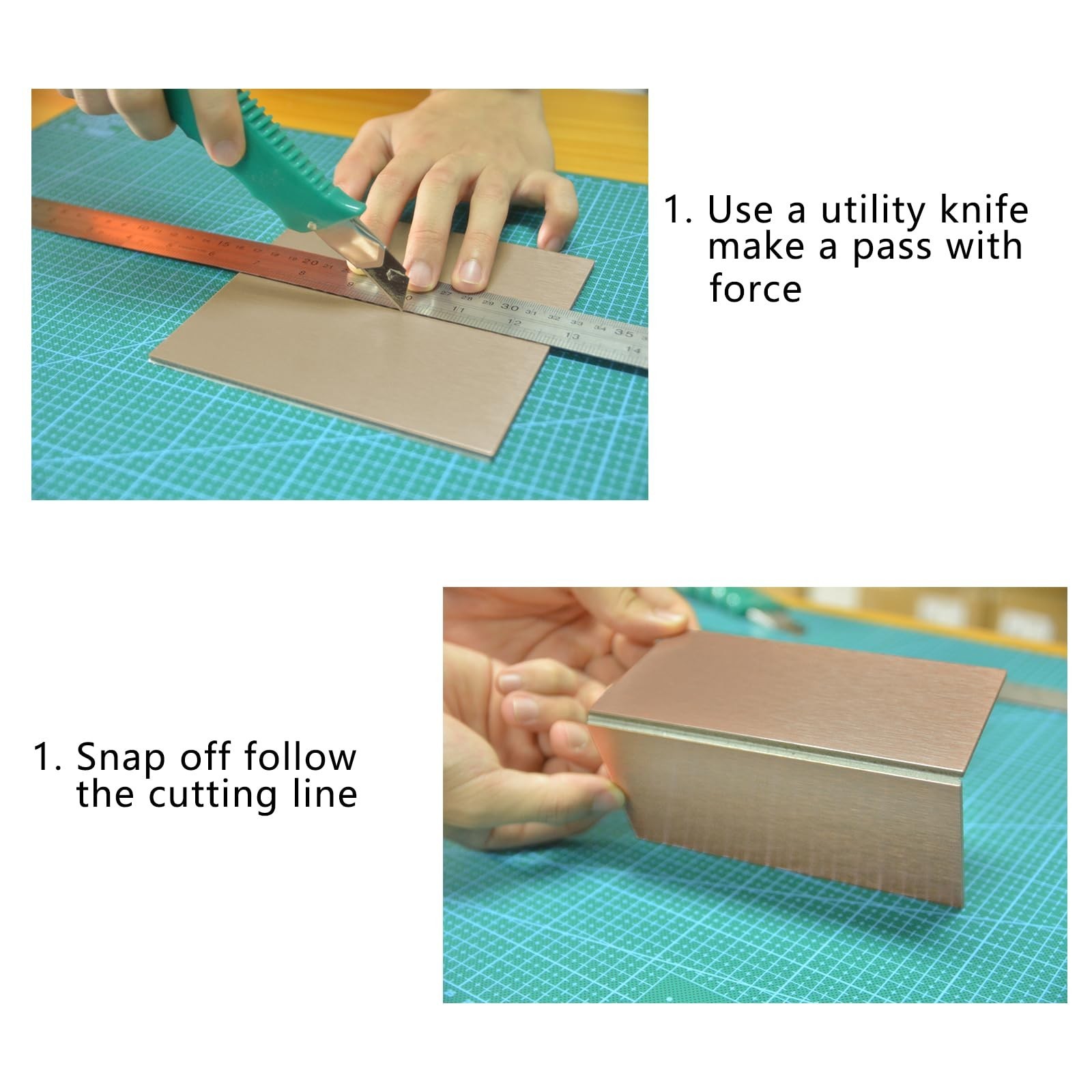 1. Use a utility knife make a pass with force

1. Snap off follow the cutting line