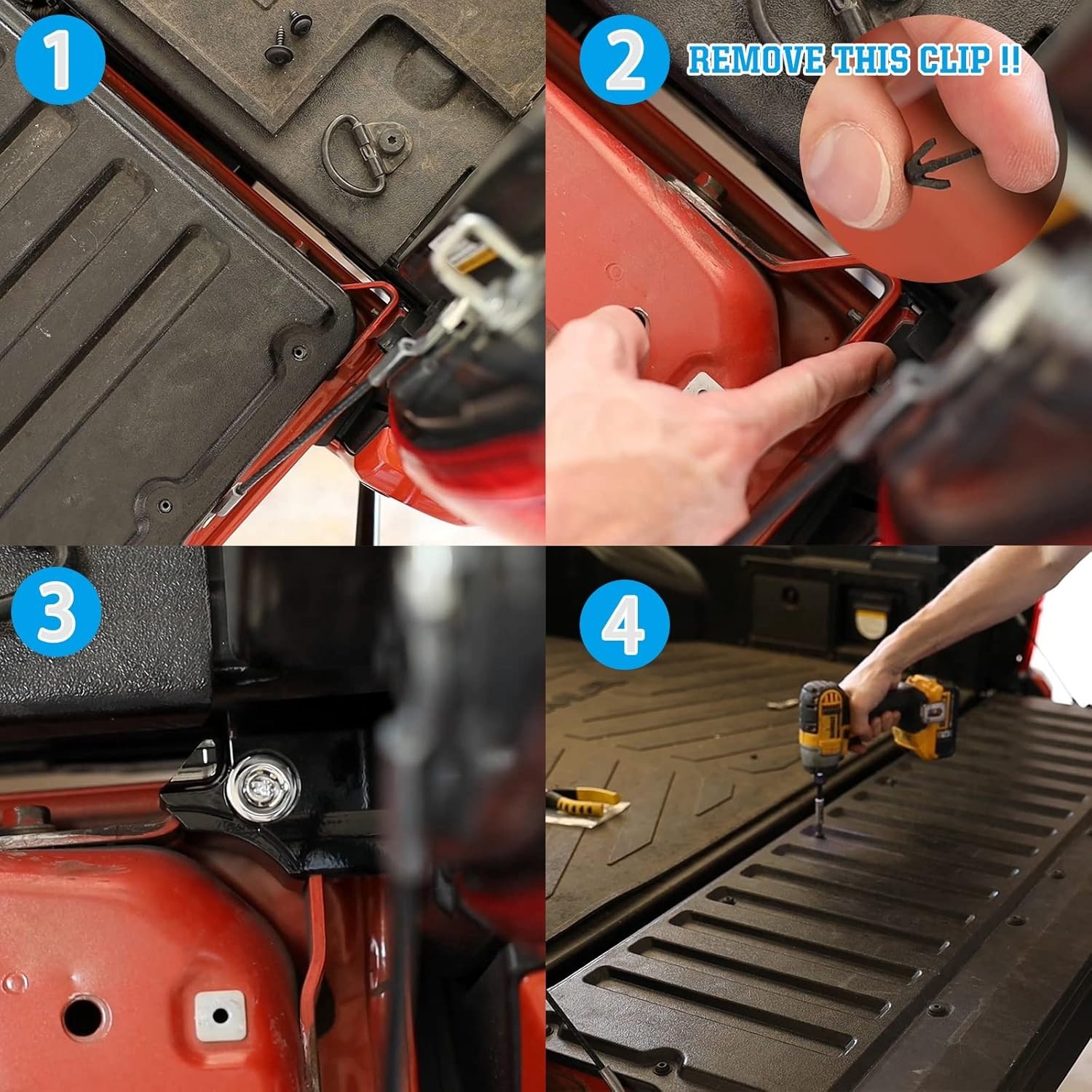 1

2

REMOVE THIS CLIP !!

3

4