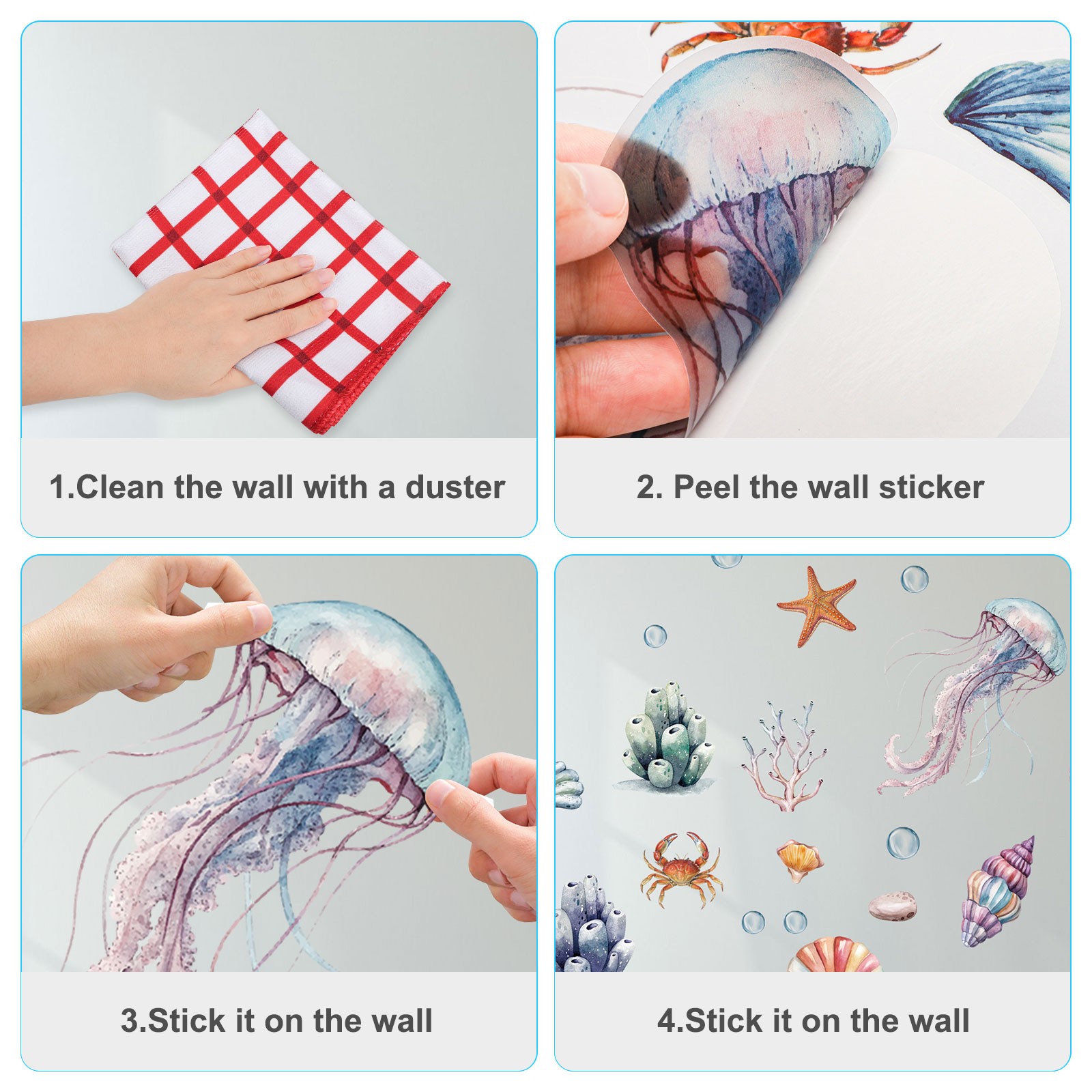 1.Clean the wall with a duster

2. Peel the wall sticker

3.Stick it on the wall

4.Stick it on the wall