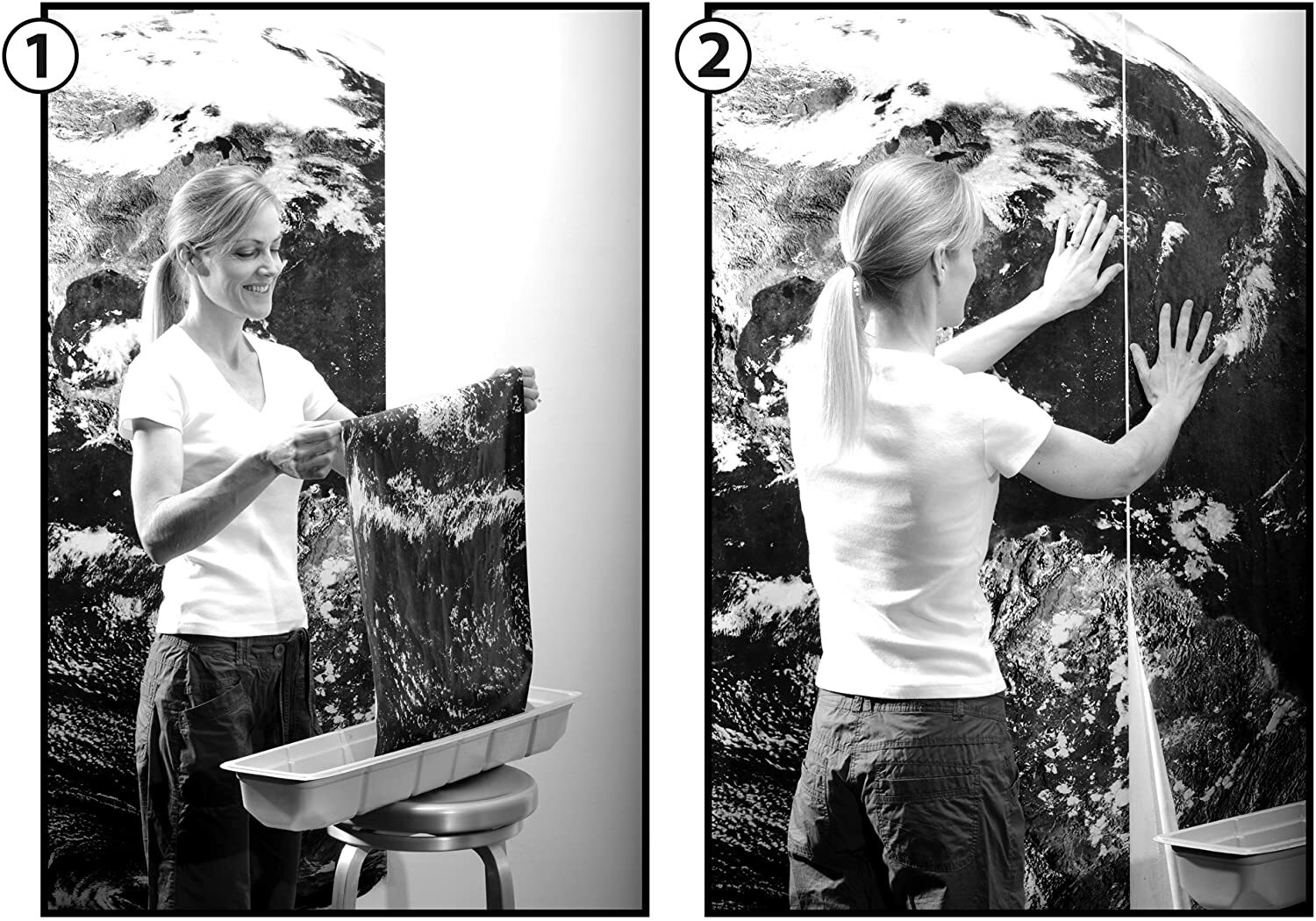 1

2