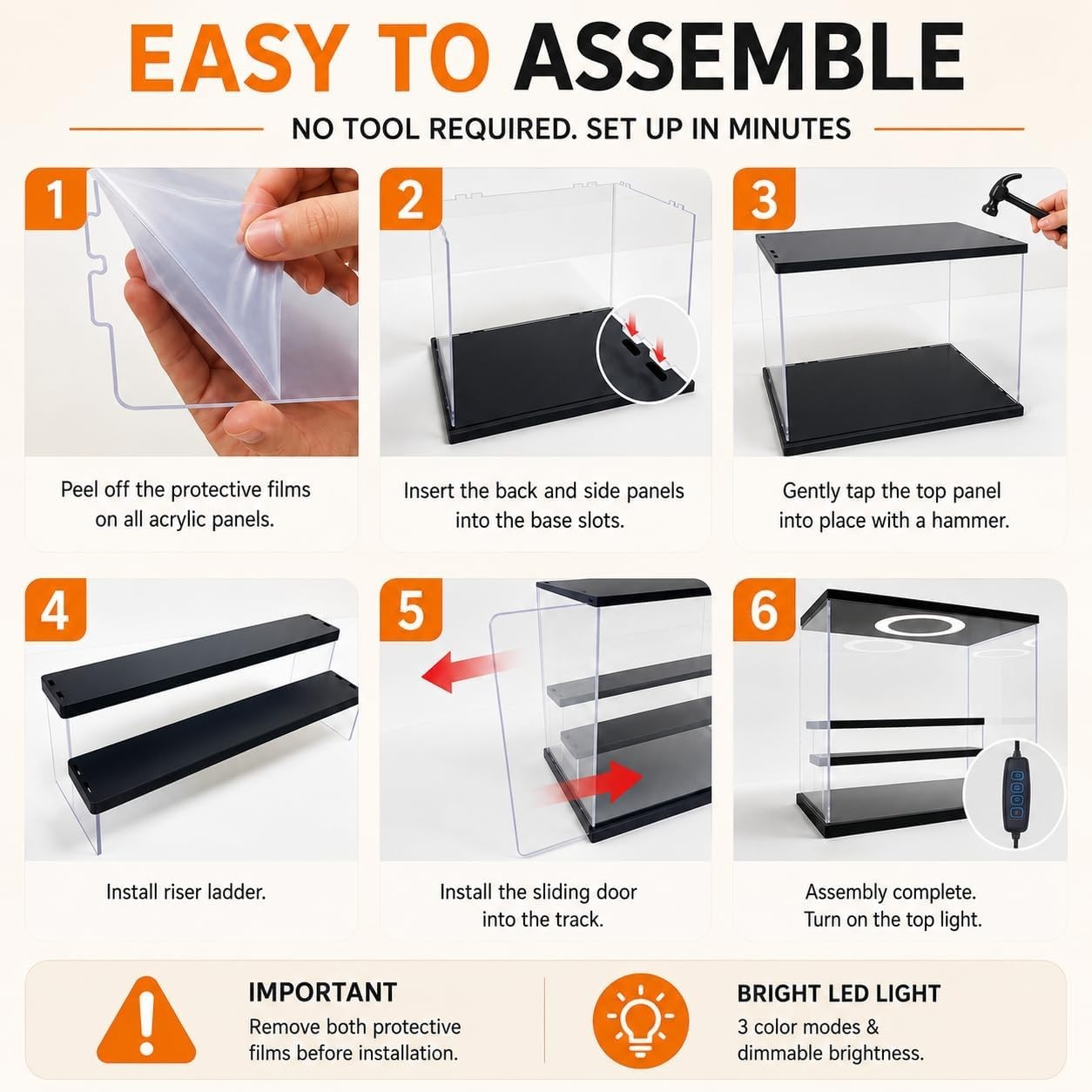 EASY TO ASSEMBLE

NO TOOL REQUIRED. SET UP IN MINUTES

1
Peel off the protective films on all acrylic panels.

2
Insert the back and side panels into the base slots.

3
Gently tap the top panel into place with a hammer.

4
Install riser ladder.

5
Install the sliding door into the track.

6
Assembly complete. Turn on the top light.

IMPORTANT
Remove both protective films before installation.

BRIGHT LED LIGHT
3 color modes & dimmable brightness.