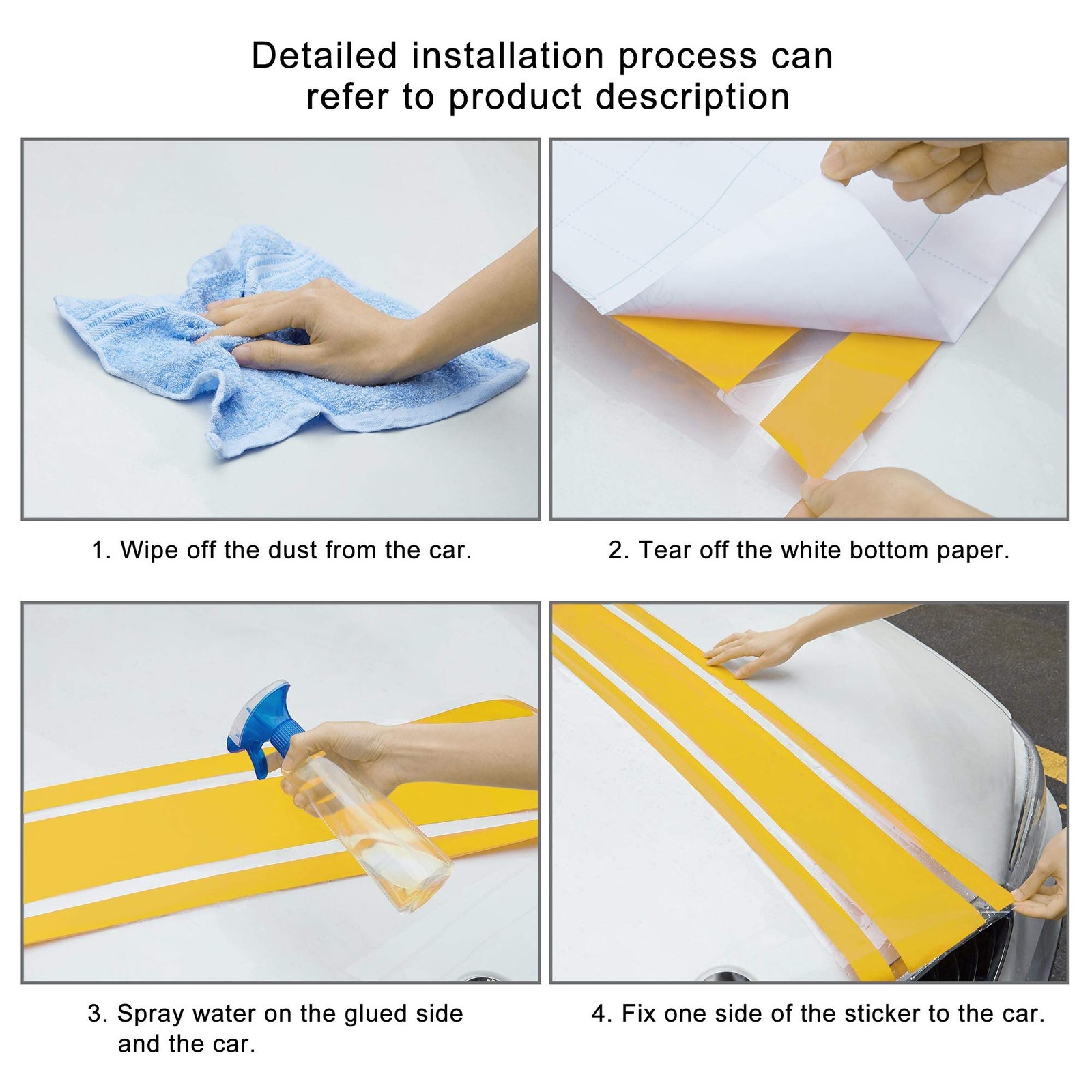 Detailed installation process can refer to product description

1. Wipe off the dust from the car.

2. Tear off the white bottom paper.

3. Spray water on the glued side and the car.

4. Fix one side of the sticker to the car.