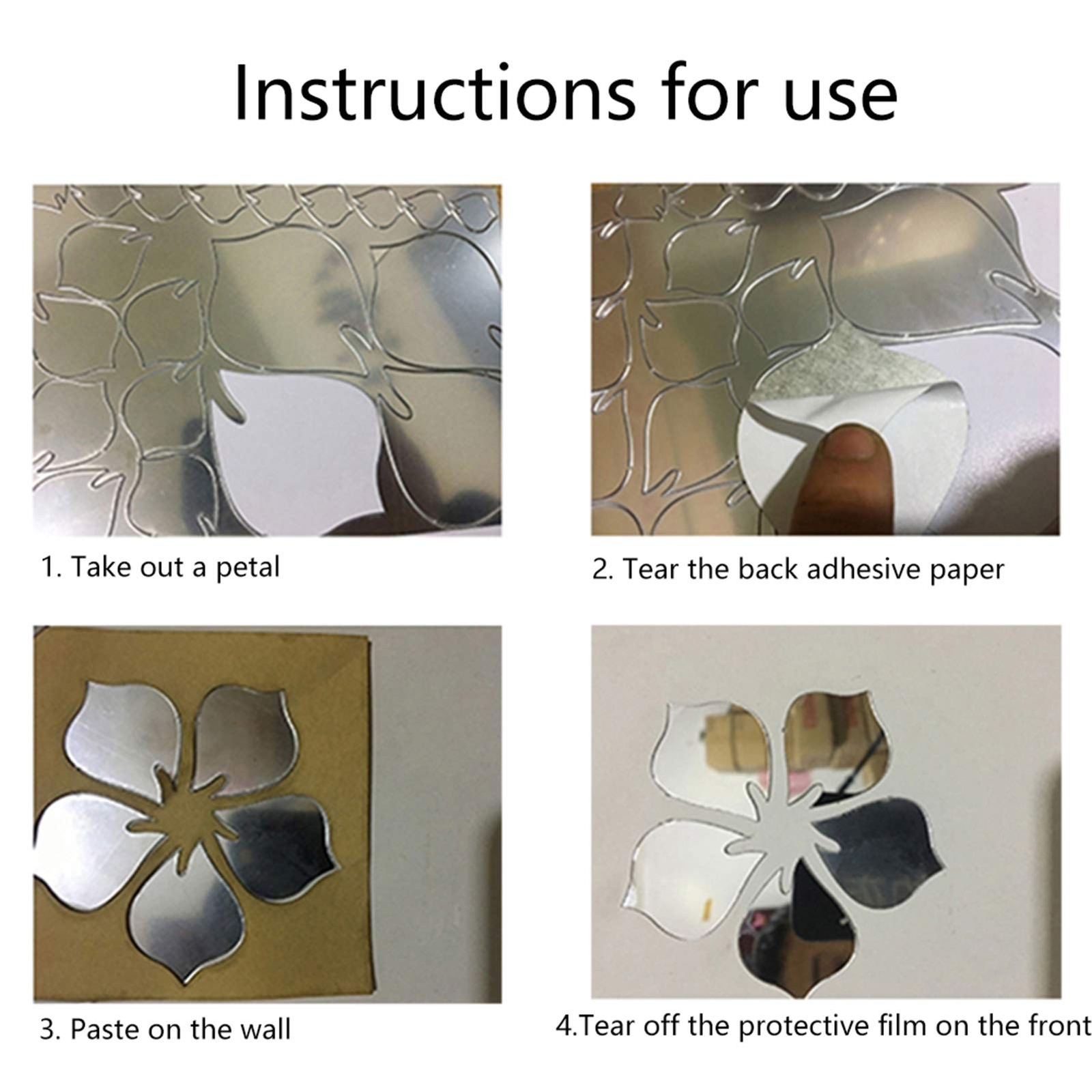 Instructions for use

1. Take out a petal

2. Tear the back adhesive paper

3. Paste on the wall

4.Tear off the protective film on the front