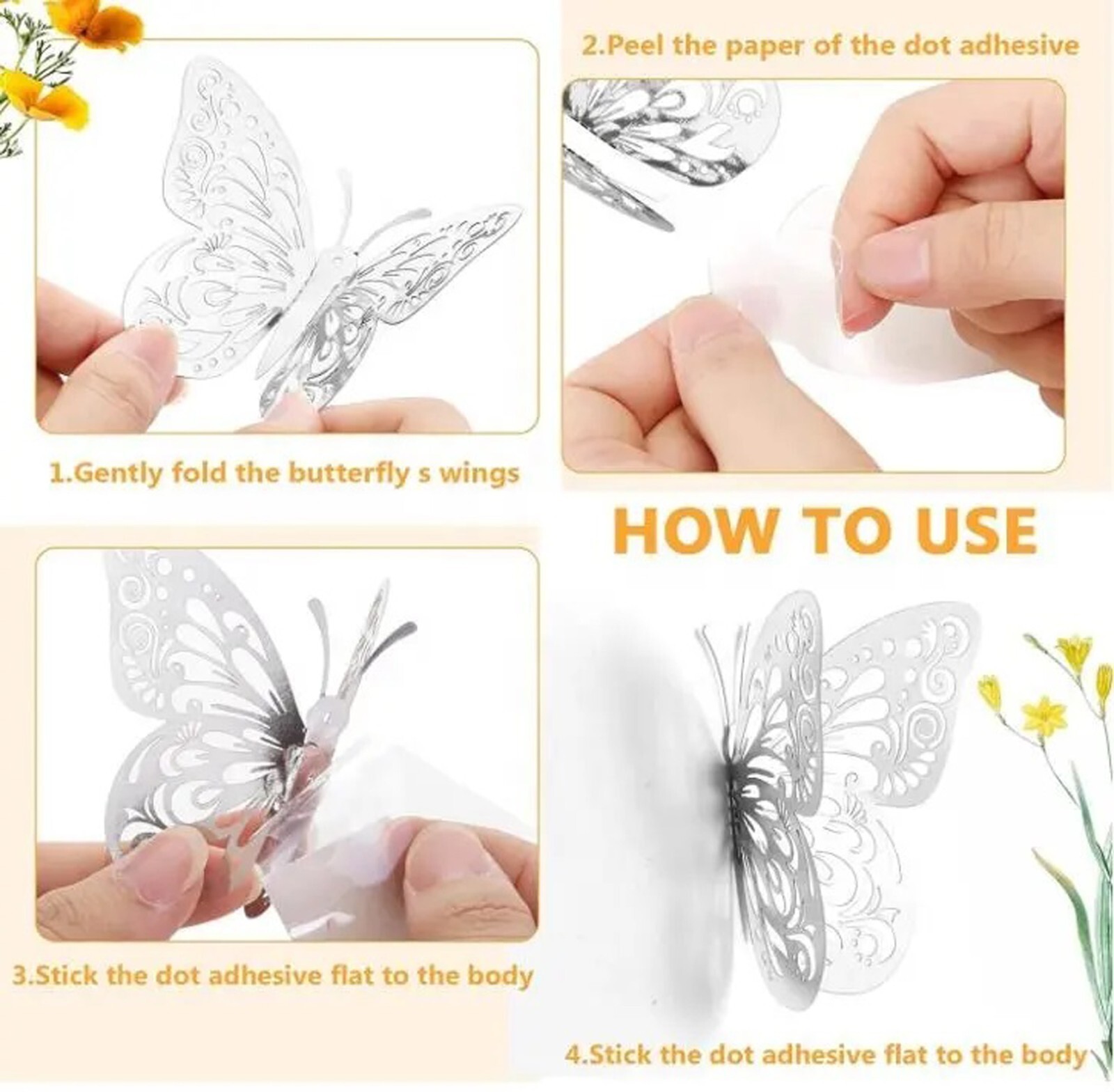 2.Peel the paper of the dot adhesive

1.Gently fold the butterfly s wings

HOW TO USE

3.Stick the dot adhesive flat to the body

4.Stick the dot adhesive flat to the body