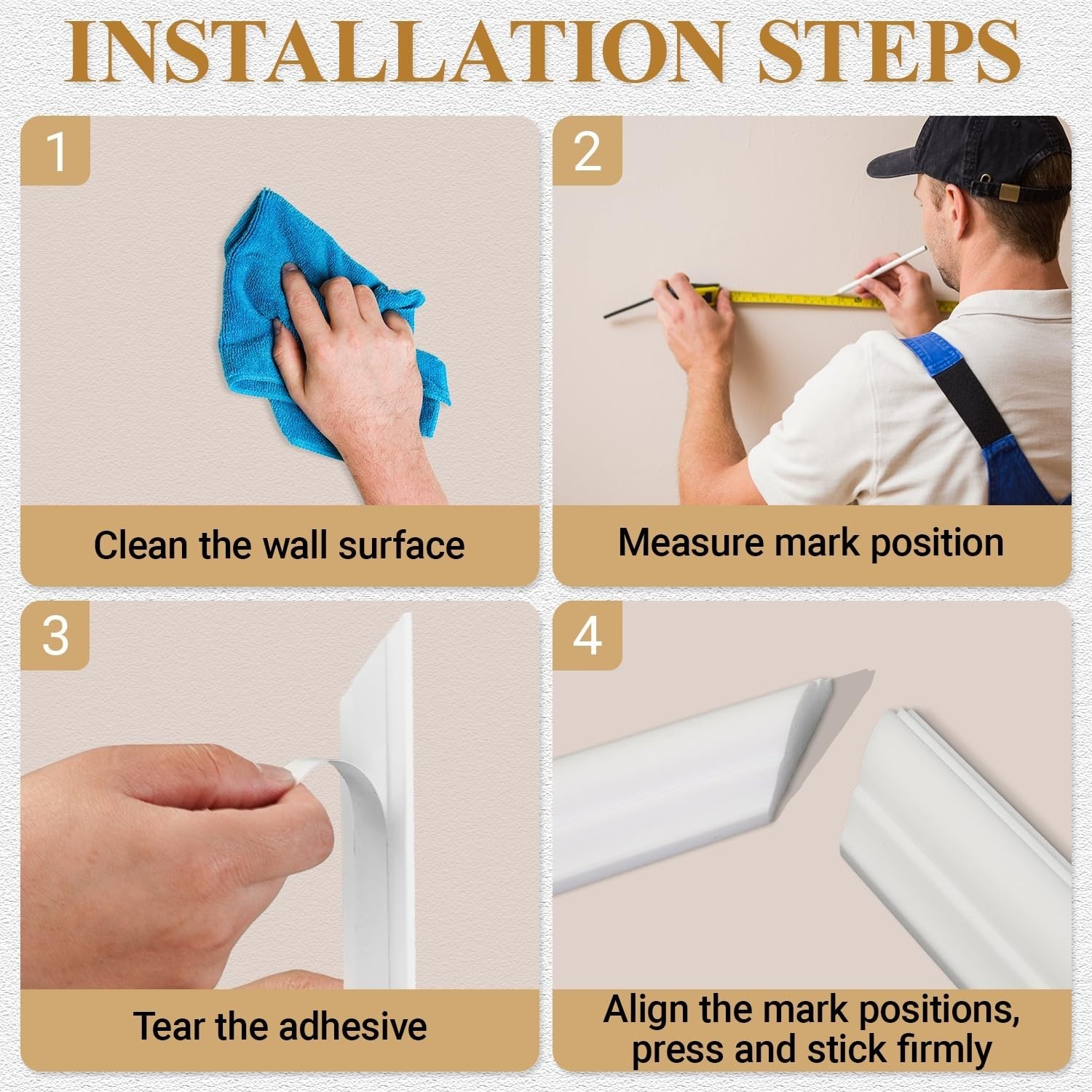 INSTALLATION STEPS

1

Clean the wall surface

2

Measure mark position

3

Tear the adhesive

4

Align the mark positions, press and stick firmly