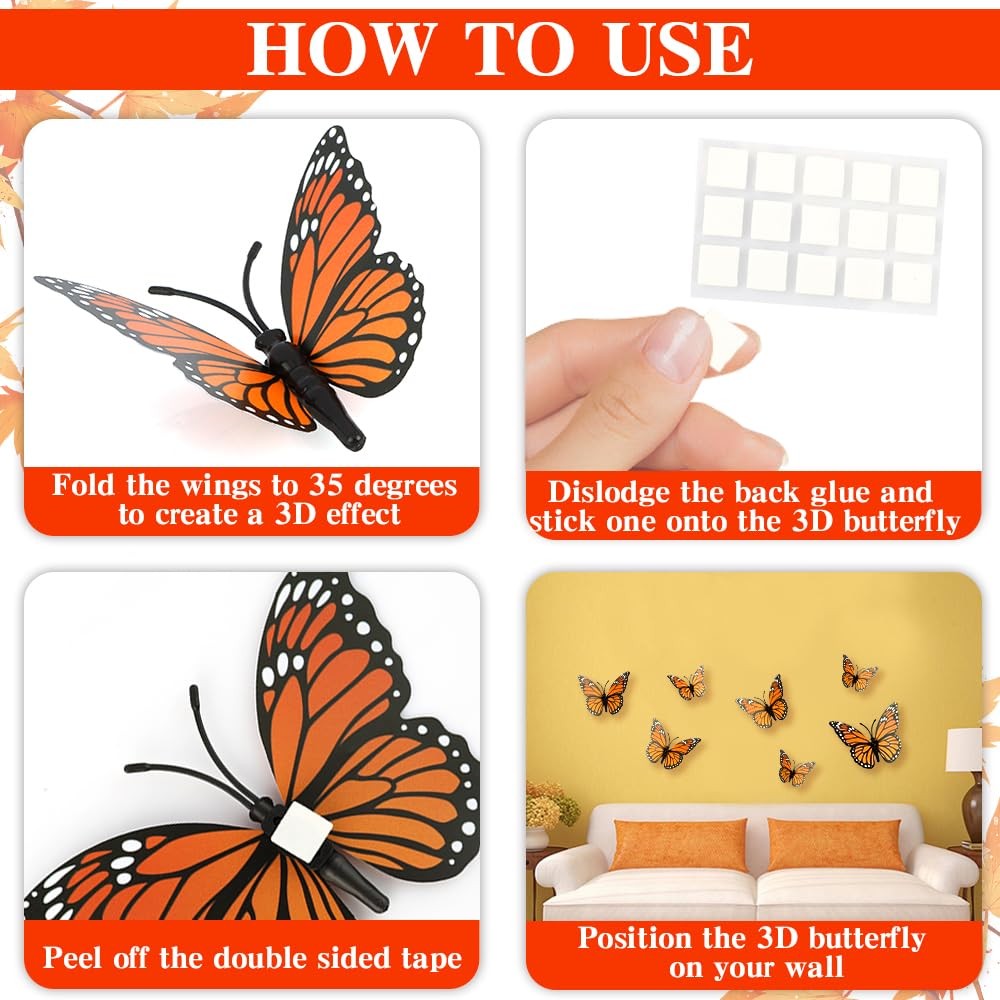 HOW TO USE

Fold the wings to 35 degrees to create a 3D effect

Dislodge the back glue and stick one onto the 3D butterfly

Peel off the double sided tape

Position the 3D butterfly on your wall