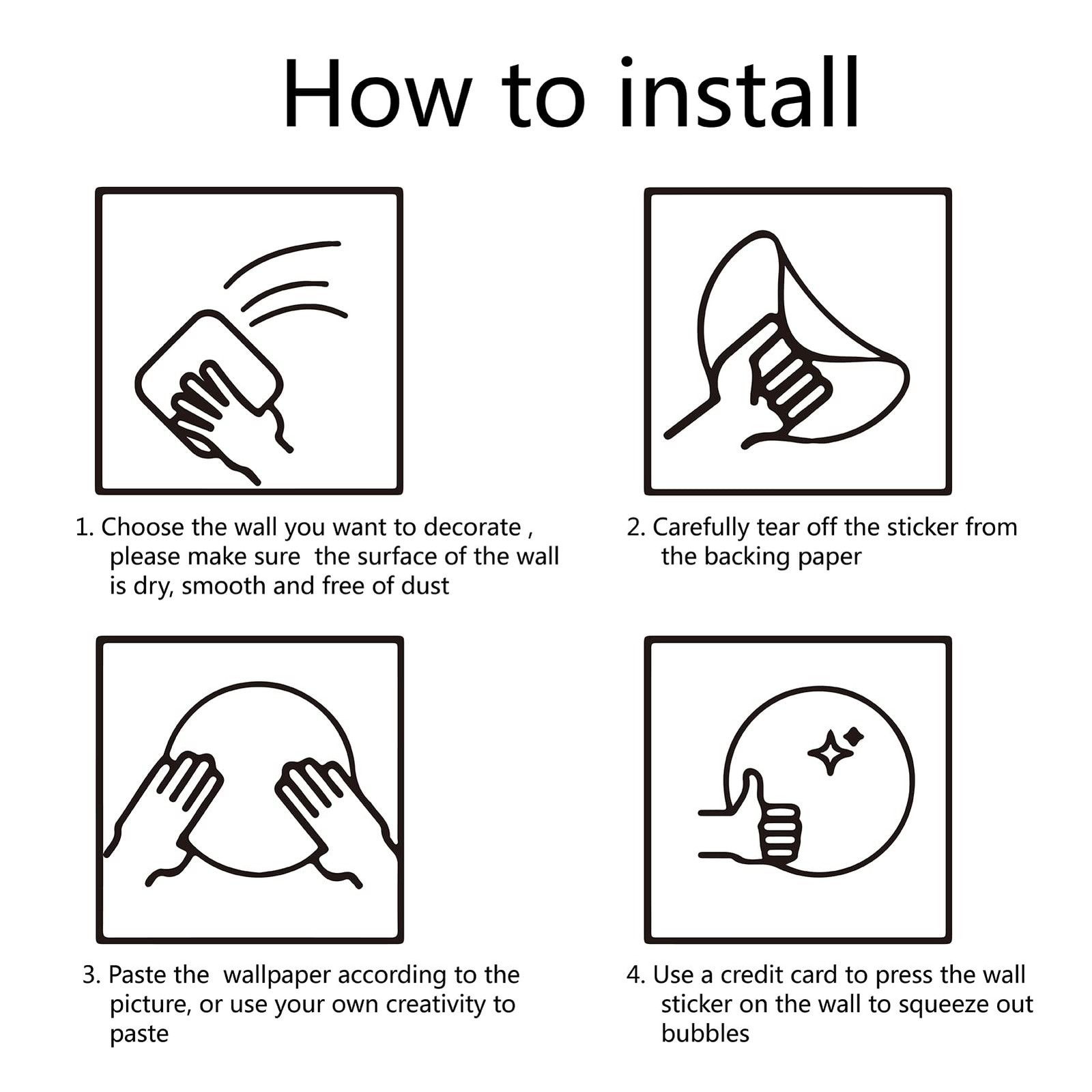 How to install

1. Choose the wall you want to decorate , please make sure the surface of the wall is dry, smooth and free of dust

2. Carefully tear off the sticker from the backing paper

3. Paste the wallpaper according to the picture, or use your own creativity to paste

4. Use a credit card to press the wall sticker on the wall to squeeze out bubbles