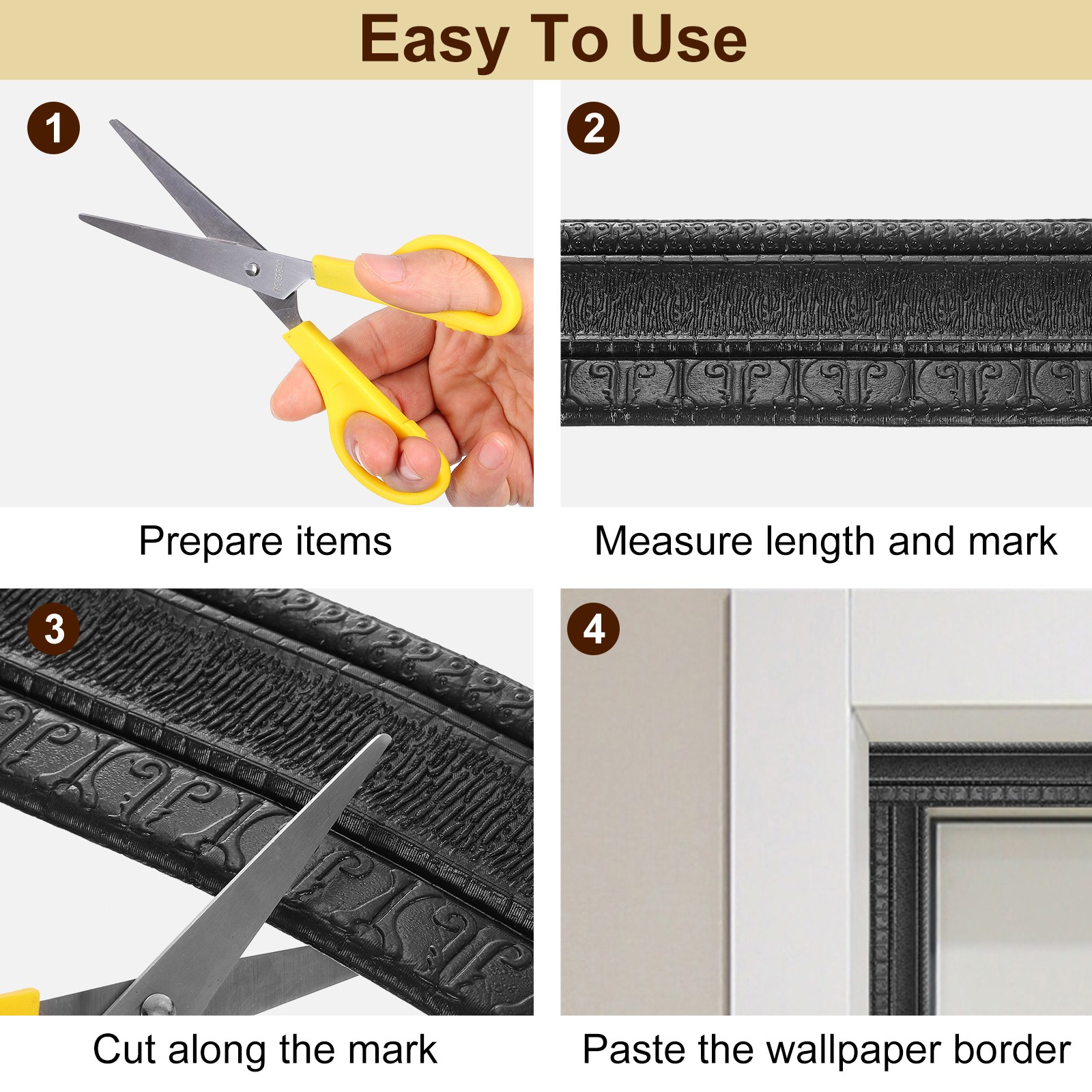 Easy To Use

1

Prepare items

2

Measure length and mark

3

Cut along the mark

4

Paste the wallpaper border