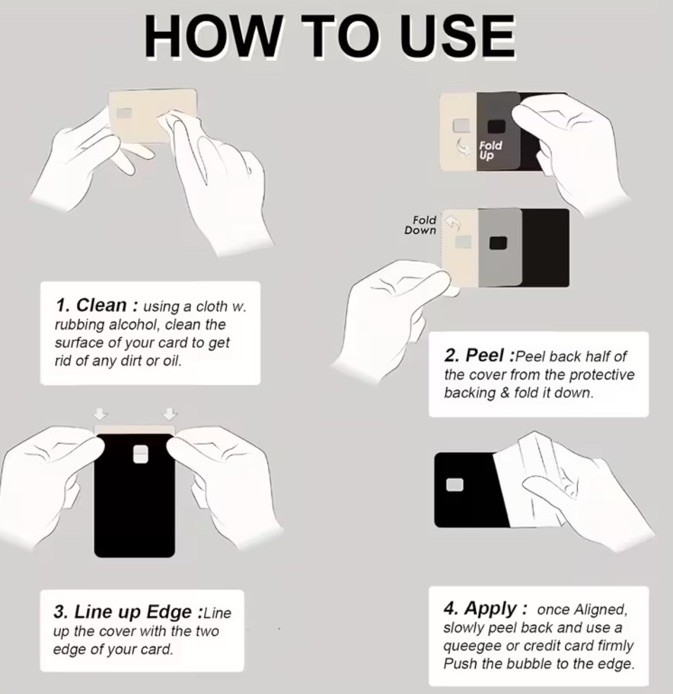 HOW TO USE

Fold Up

Fold Down

1. Clean : using a cloth w. rubbing alcohol, clean the surface of your card to get rid of any dirt or oil.

2. Peel :Peel back half of the cover from the protective backing & fold it down.

3. Line up Edge :Line up the cover with the two edge of your card.

4. Apply : once Aligned, slowly peel back and use a queegee or credit card firmly Push the bubble to the edge.