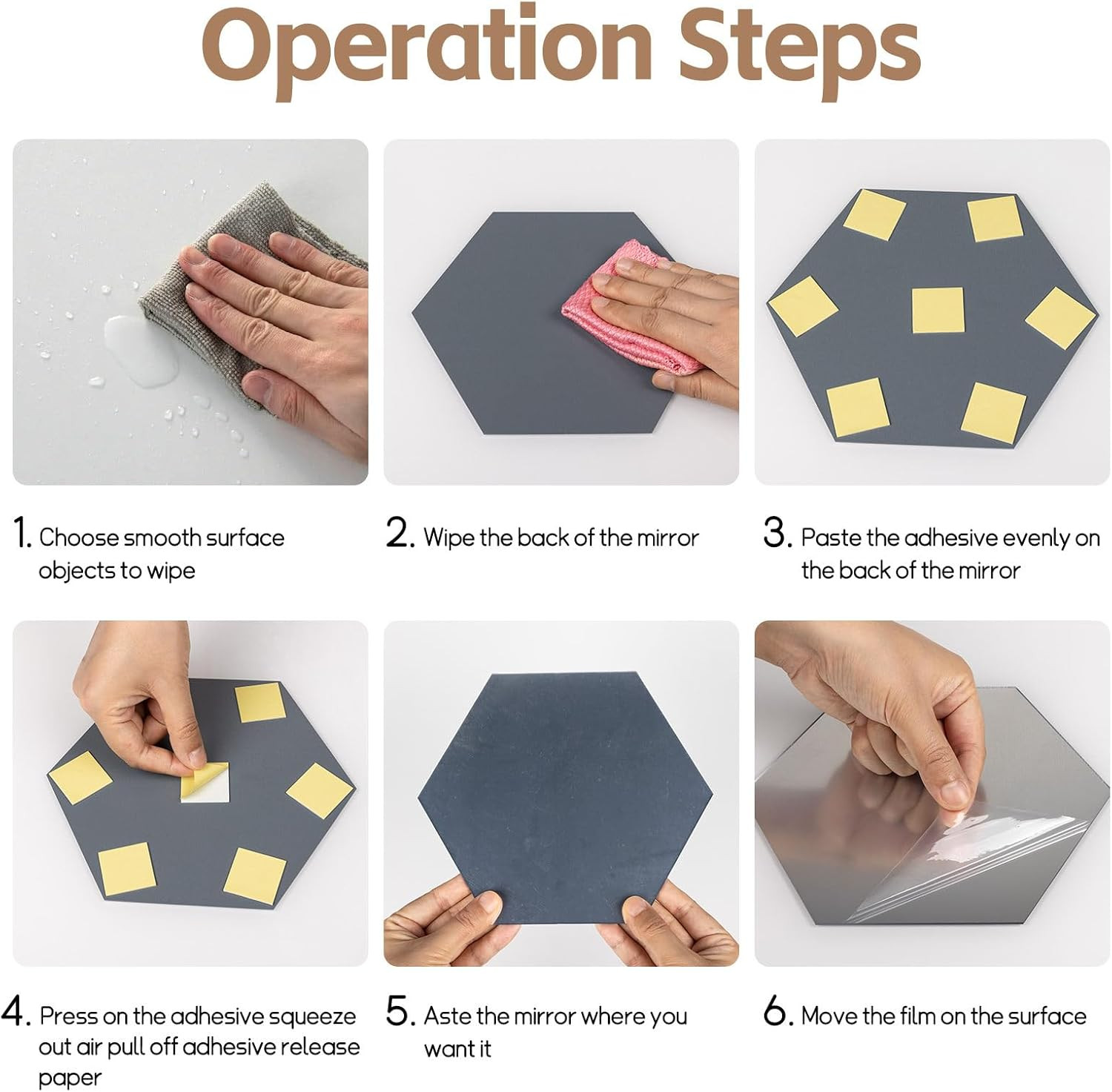 Operation Steps

1. Choose smooth surface objects to wipe

2. Wipe the back of the mirror

3. Paste the adhesive evenly on the back of the mirror

4. Press on the adhesive squeeze out air pull off adhesive release paper

5. Aste the mirror where you want it

6. Move the film on the surface